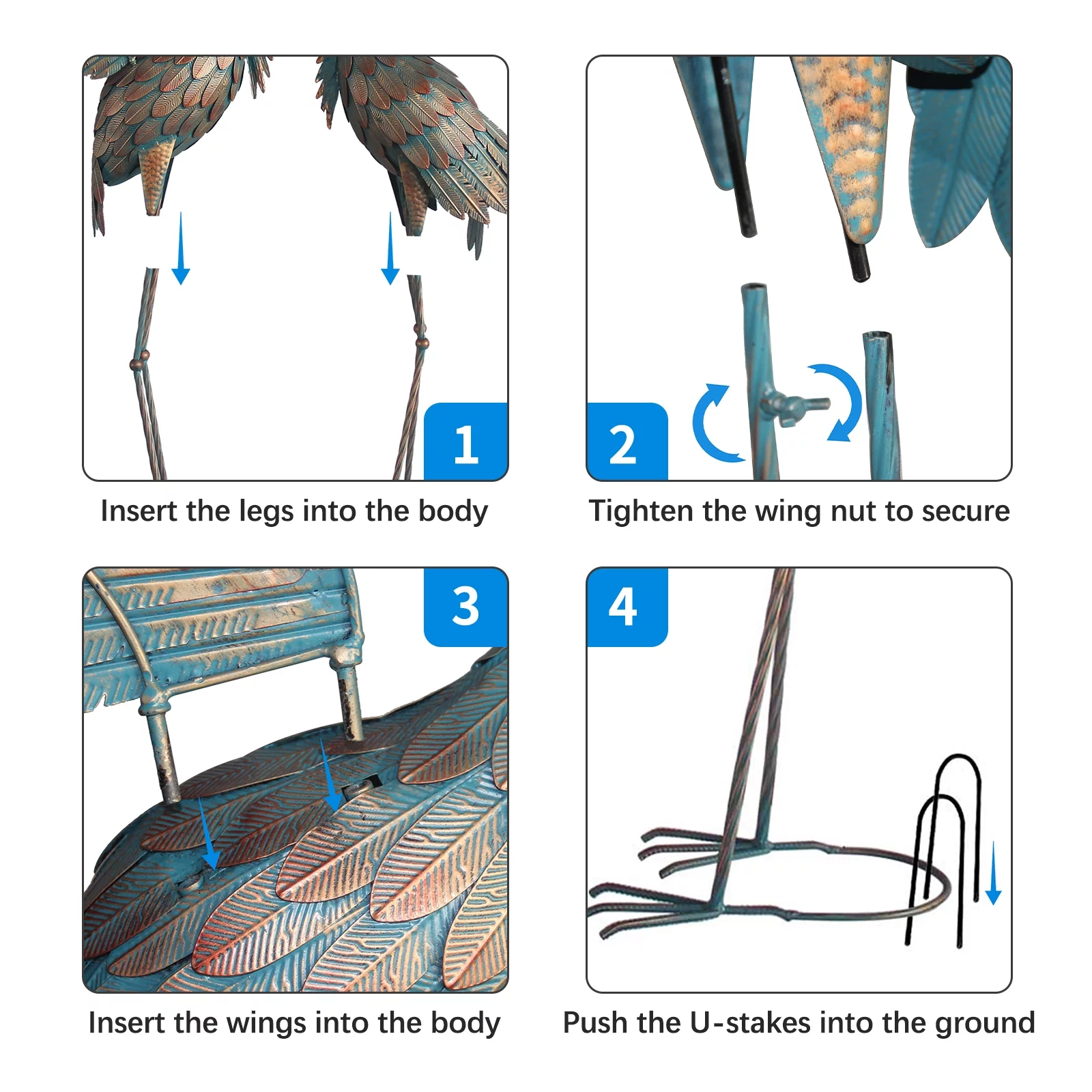 1

Insert the legs into the body

2

Tighten the wing nut to secure

3

Insert the wings into the body

4

Push the U-stakes into the ground