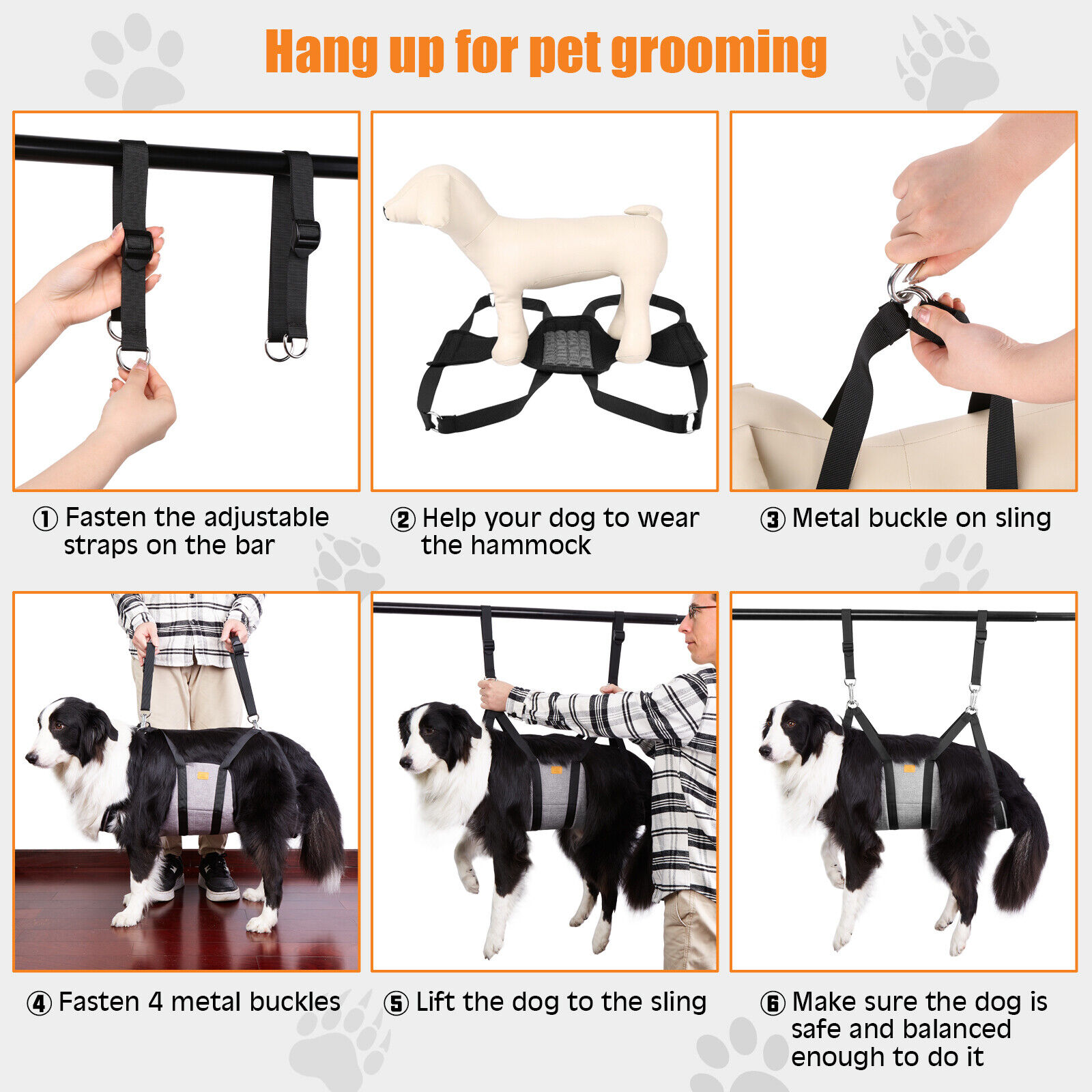 Hang up for pet grooming

① Fasten the adjustable straps on the bar

② Help your dog to wear the hammock

③ Metal buckle on sling

④ Fasten 4 metal buckles

⑤ Lift the dog to the sling

⑥ Make sure the dog is safe and balanced enough to do it