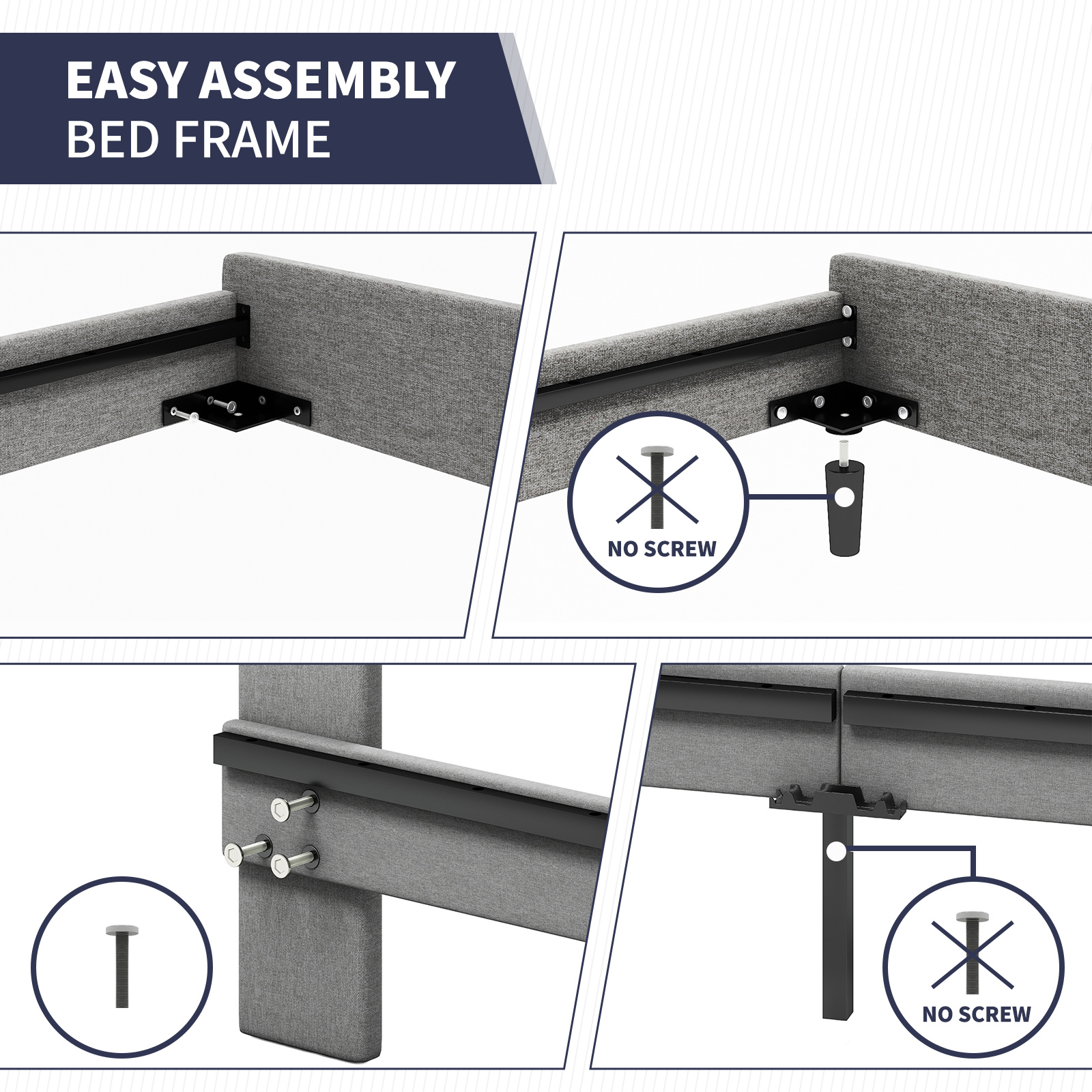 EASY ASSEMBLY
BED FRAME

NO SCREW

NO SCREW