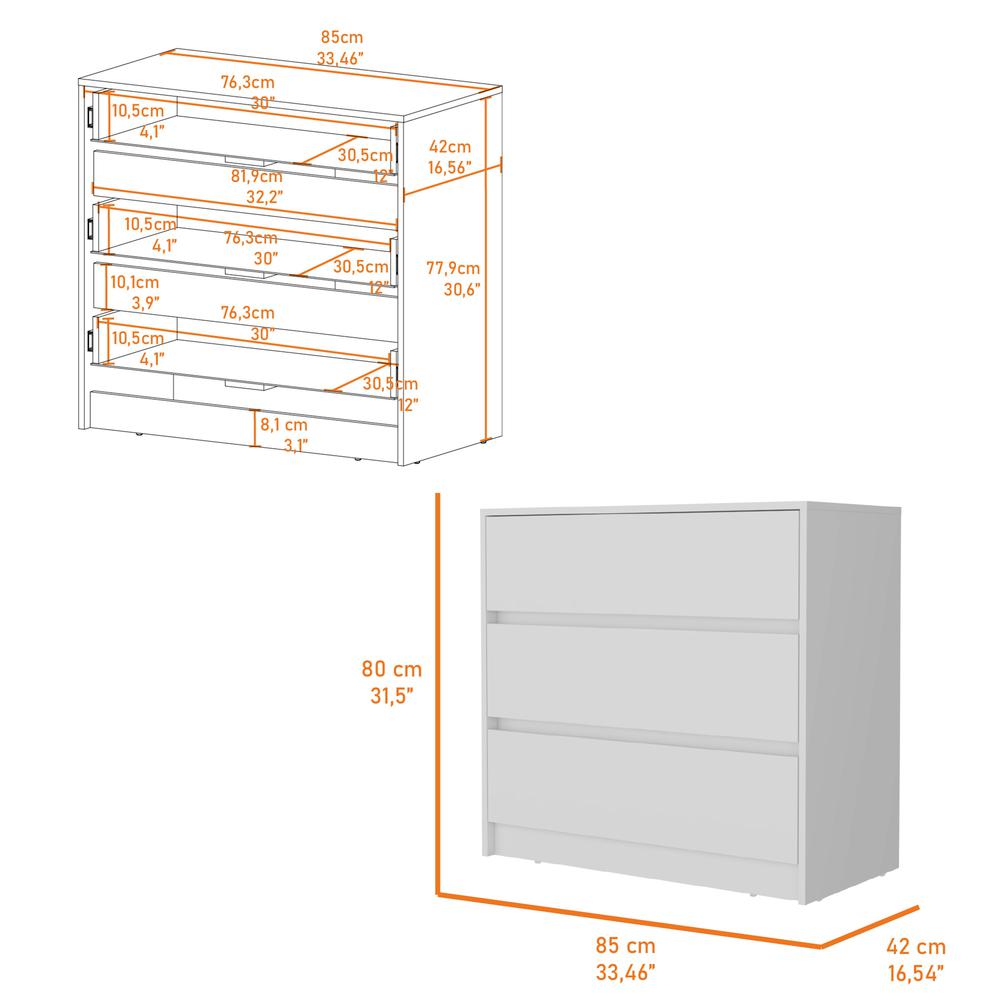 85cm
33,46"

76,3cm
30"

10,5cm
4,1"

30,5cm
12"

42cm
16,56"

81,9cm
32,2"

10,5cm
4,1"

76,3cm
30"

30,5cm
12"

77,9cm
30,6"

10,1cm
3,9"

76,3cm
30"

10,5cm
4,1"

30,5cm
12"

8,1 cm
3,1"

80 cm
31,5"

85 cm
33,46"

42 cm
16,54"