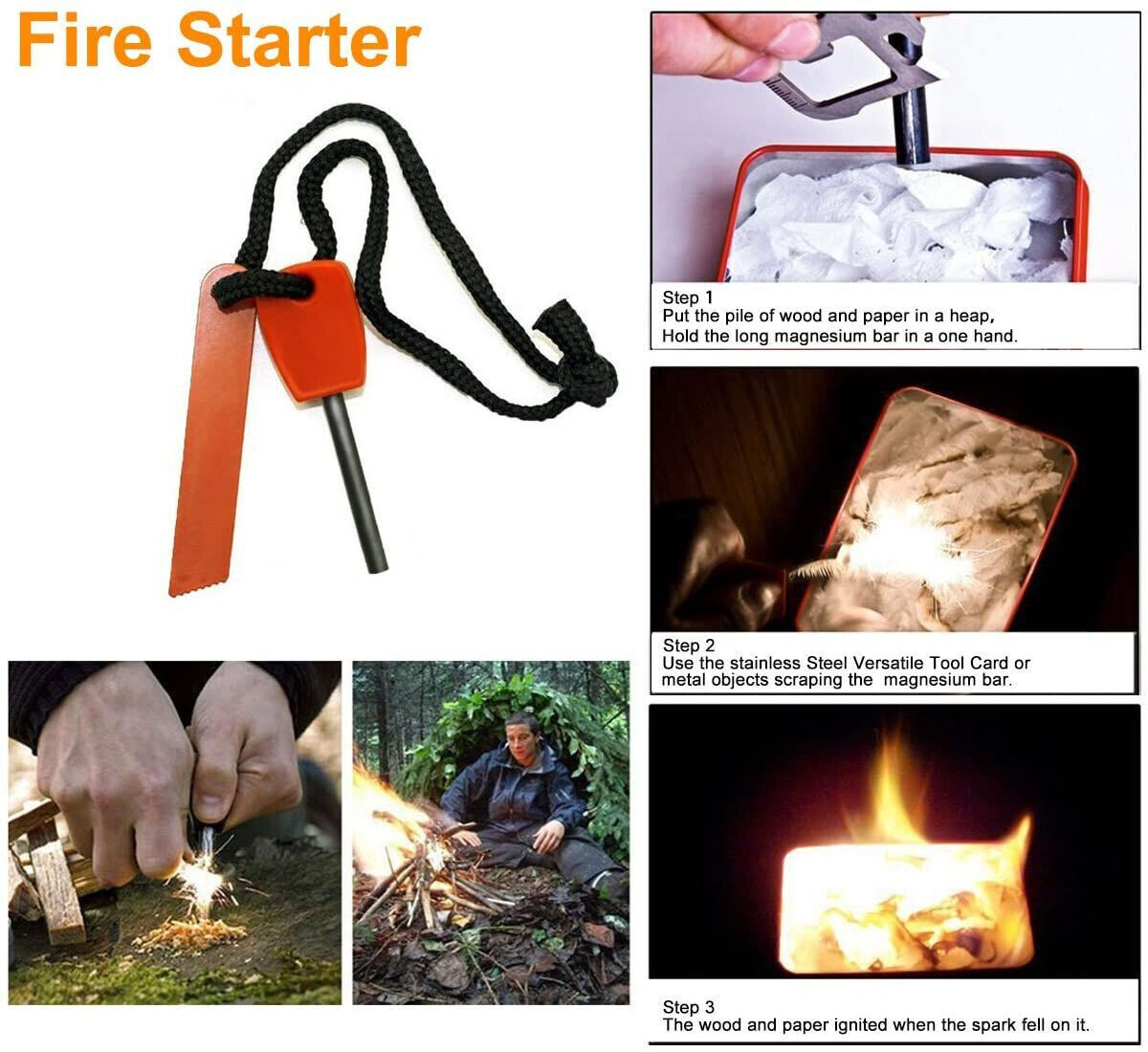 Fire Starter

Step 1
Put the pile of wood and paper in a heap,
Hold the long magnesium bar in a one hand.

Step 2
Use the stainless Steel Versatile Tool Card or metal objects scraping the magnesium bar.

Step 3
The wood and paper ignited when the spark fell on it.