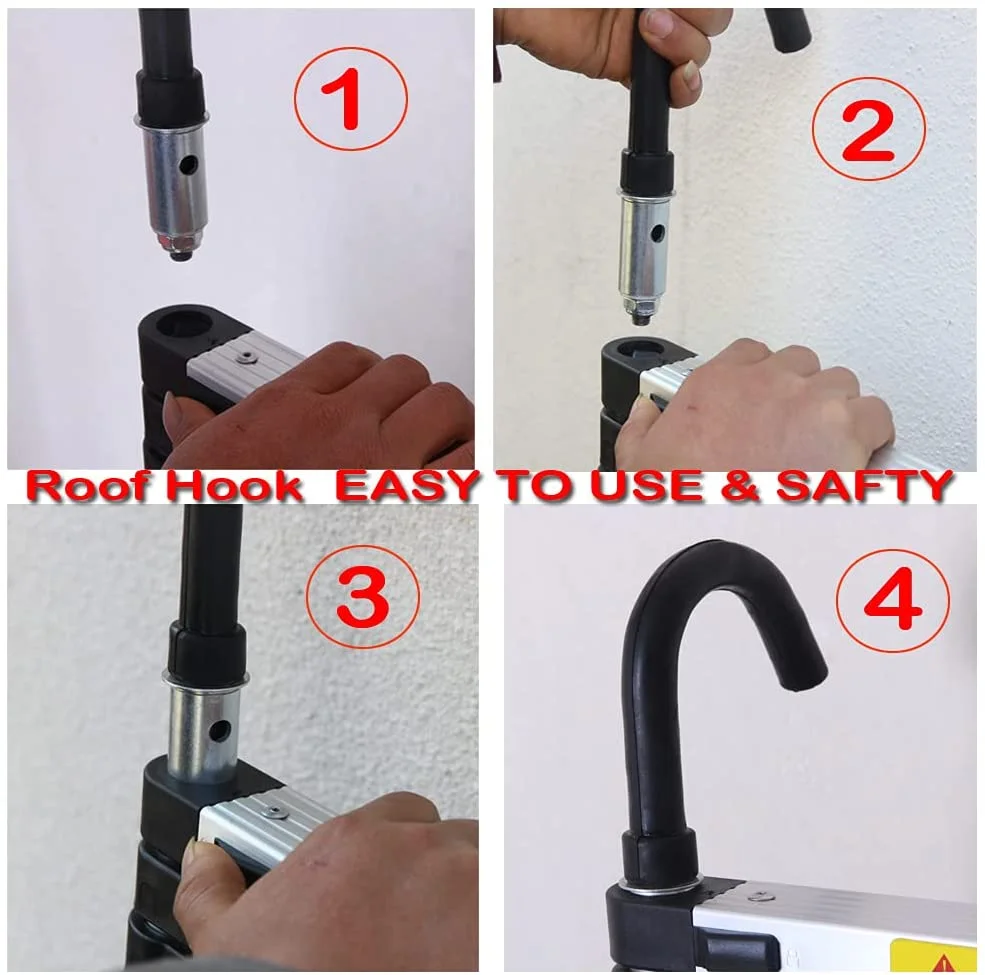 1

2

Roof Hook EASY TO USE & SAFTY

3

4