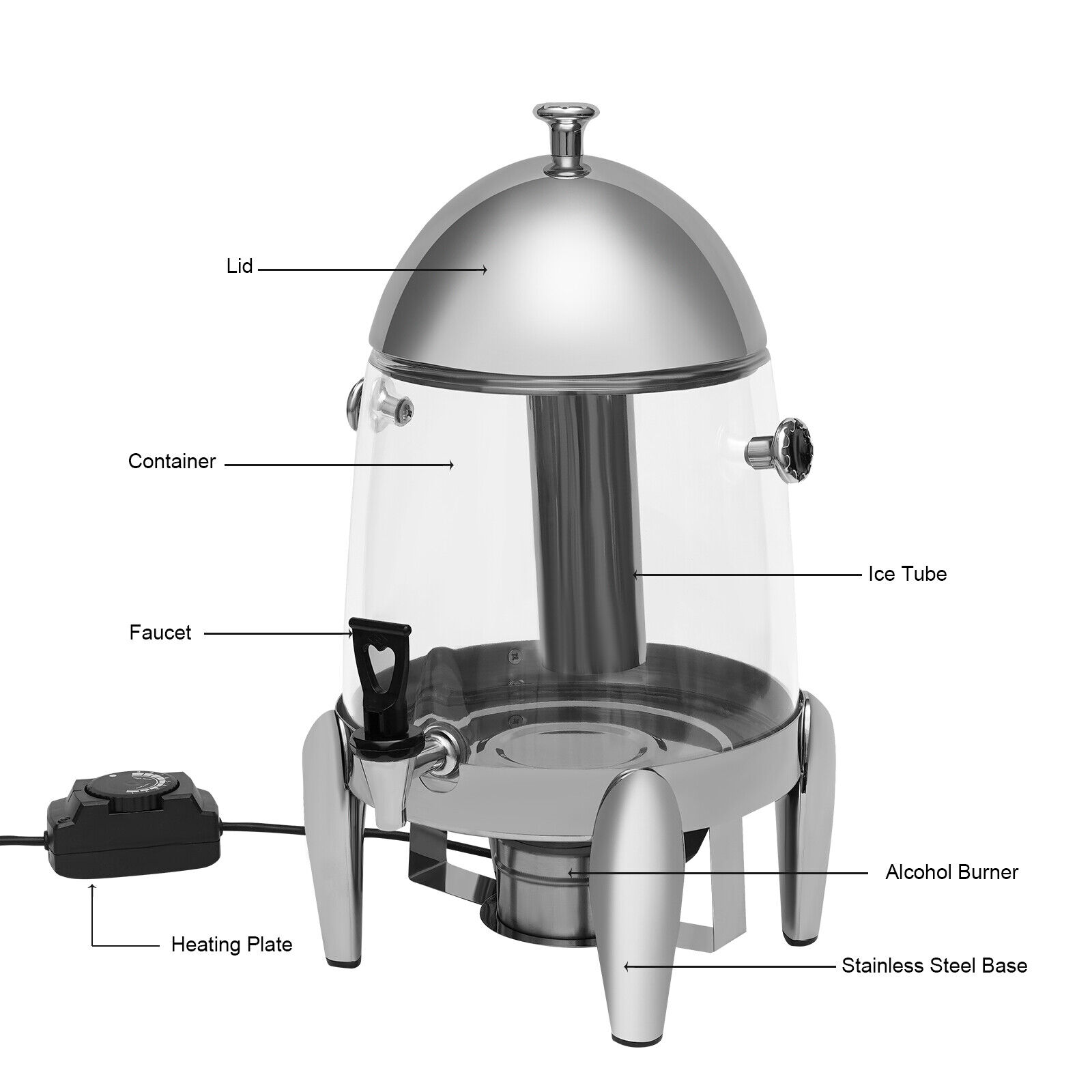 Lid

Container

Ice Tube

Faucet

Alcohol Burner

Heating Plate

Stainless Steel Base