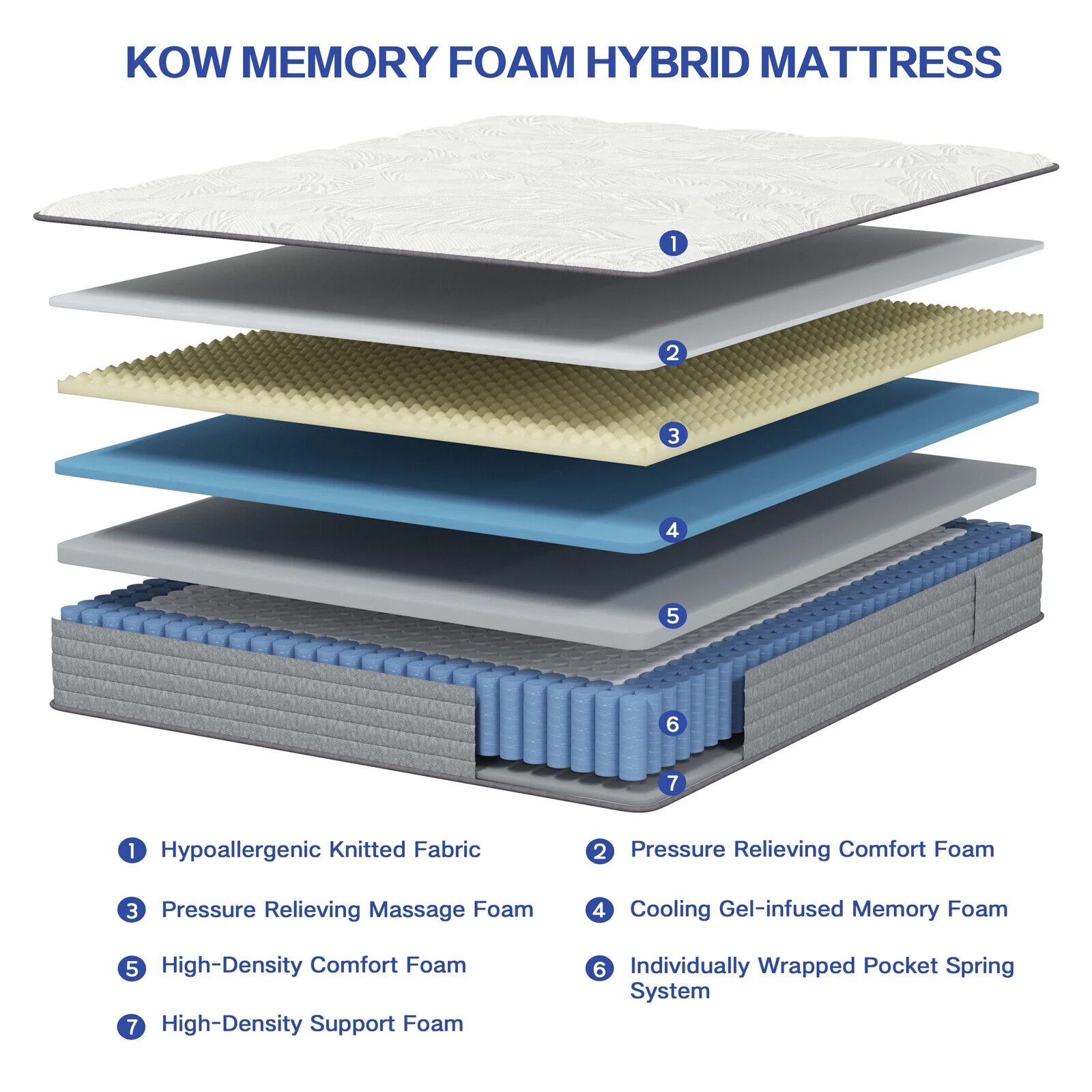 KOW MEMORY FOAM HYBRID MATTRESS

1
2
3
4
5
6
7

1 Hypoallergenic Knitted Fabric

2 Pressure Relieving Comfort Foam

3 Pressure Relieving Massage Foam

4 Cooling Gel-infused Memory Foam

5 High-Density Comfort Foam

6 Individually Wrapped Pocket Spring System

7 High-Density Support Foam