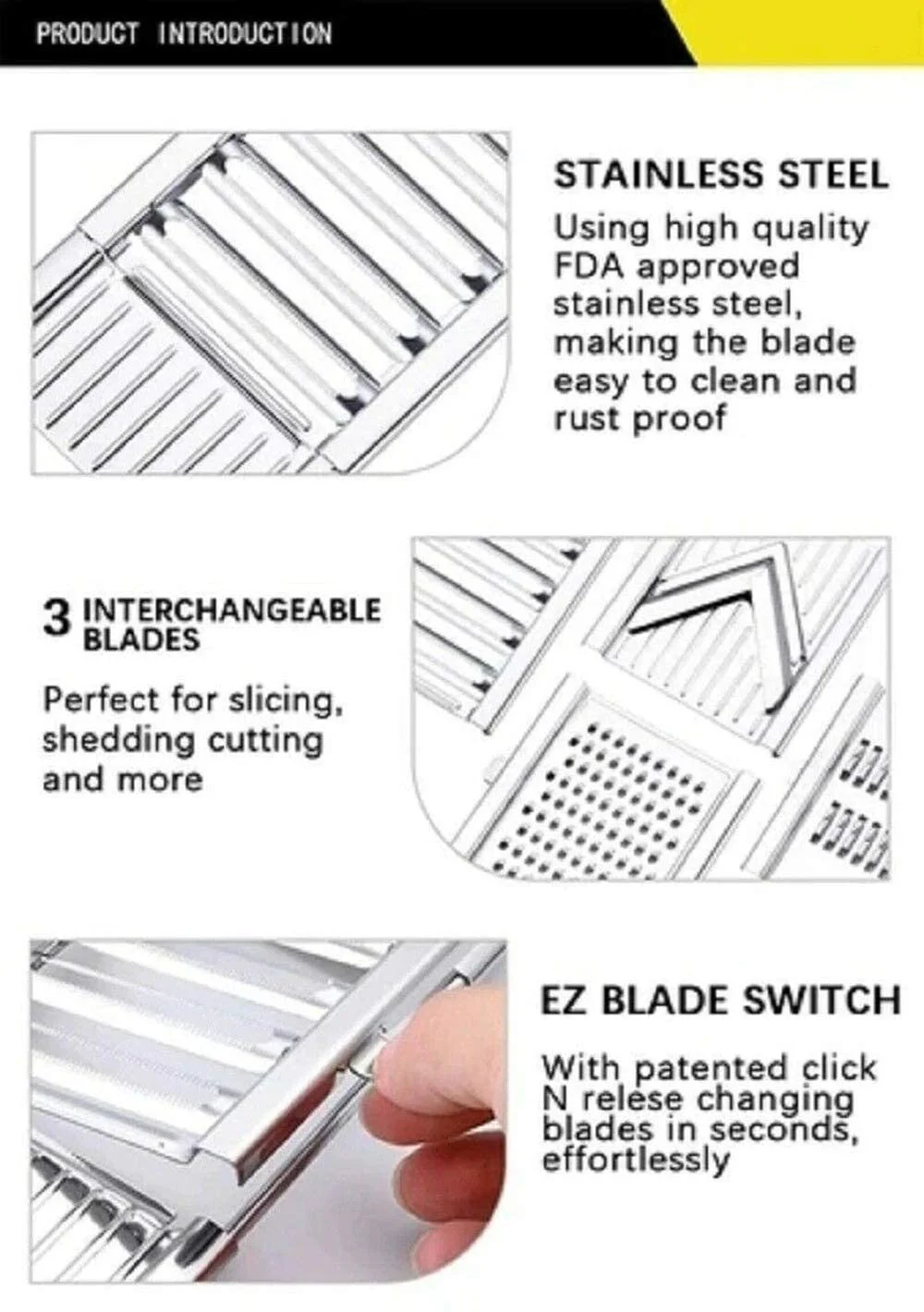 PRODUCT INTRODUCTION

STAINLESS STEEL

Using high quality FDA approved stainless steel, making the blade easy to clean and rust proof

3 INTERCHANGEABLE BLADES

Perfect for slicing, shedding cutting and more

EZ BLADE SWITCH

With patented click N relese changing blades in seconds, effortlessly