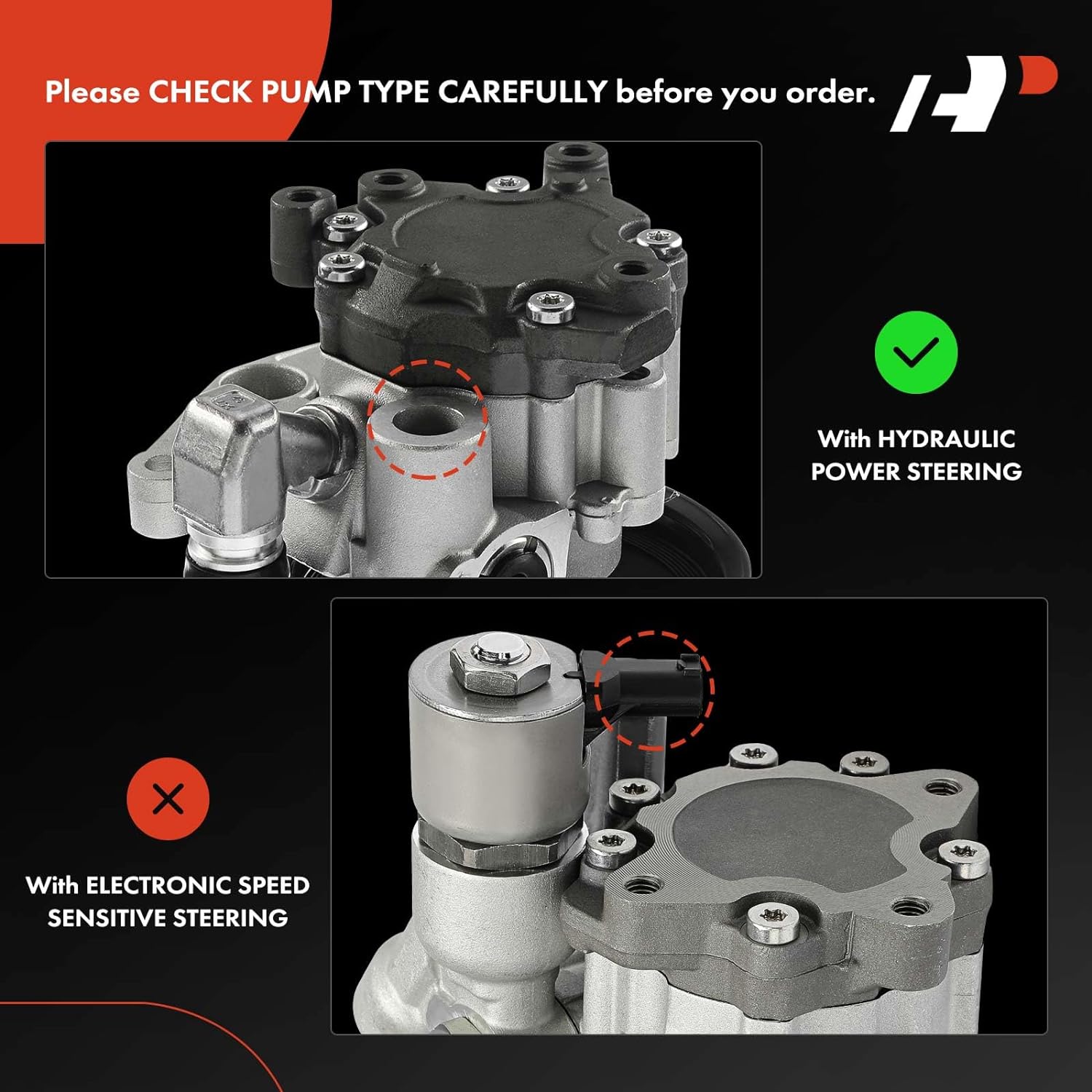 Please CHECK PUMP TYPE CAREFULLY before you order.

With HYDRAULIC POWER STEERING

With ELECTRONIC SPEED SENSITIVE STEERING