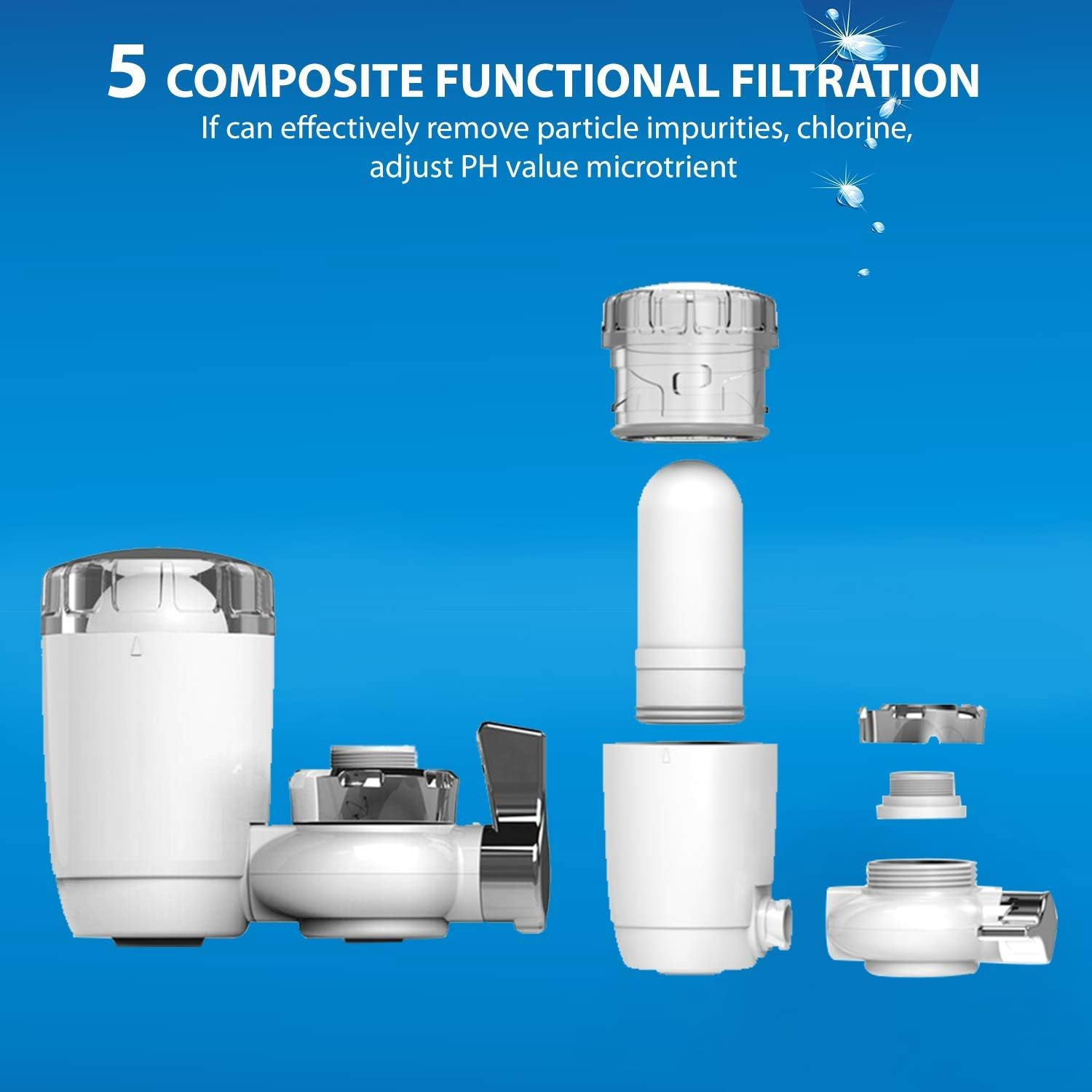 5 COMPOSITE FUNCTIONAL FILTRATION

If can effectively remove particle impurities, chlorine, adjust PH value microtrient