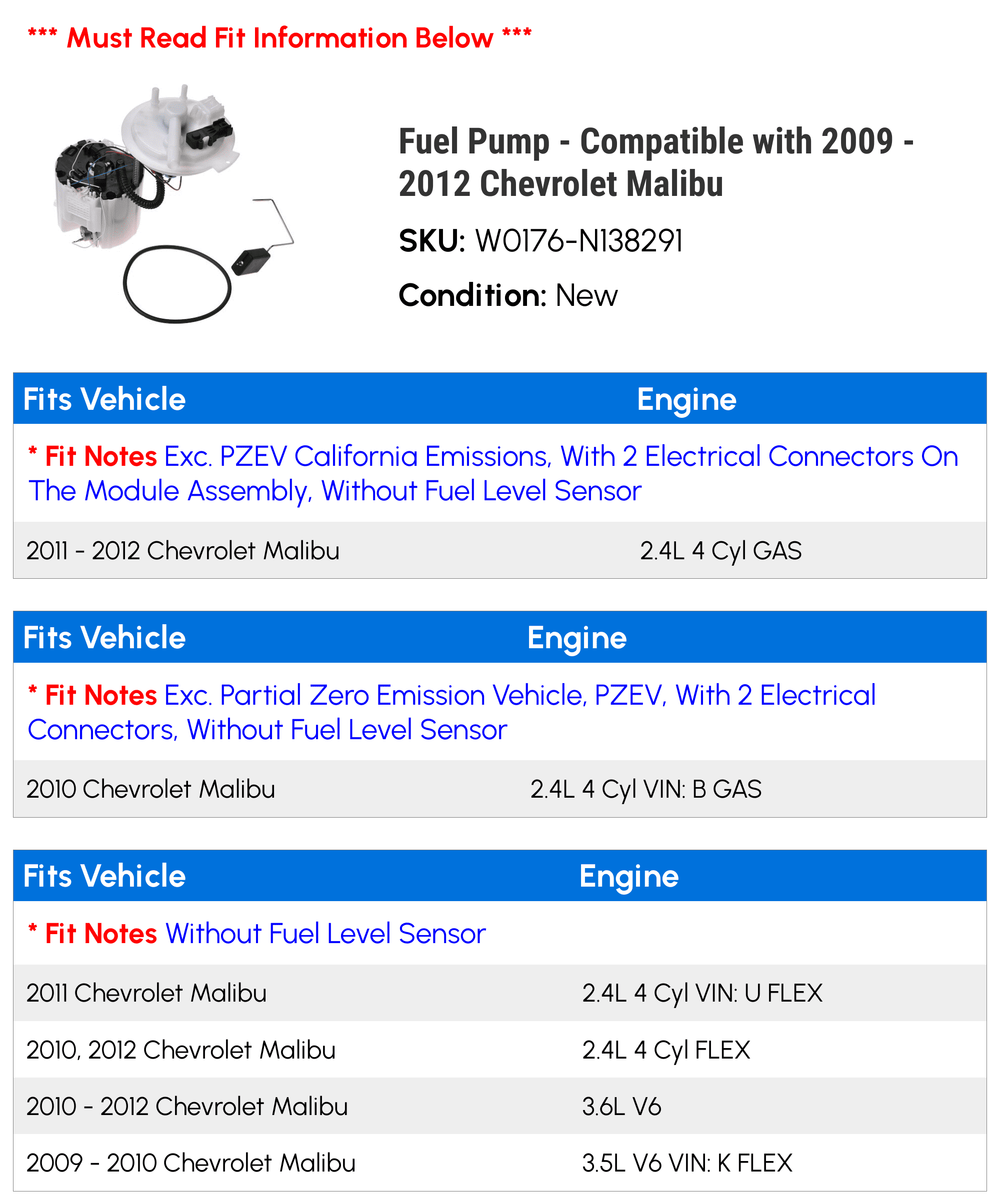 *** Must Read Fit Information Below ***

Fuel Pump - Compatible with 2009 - 2012 Chevrolet Malibu

SKU: W0176-N138291

Condition: New

| Fits Vehicle | Engine |
|---|---|
| * Fit Notes Exc. PZEV California Emissions, With 2 Electrical Connectors On The Module Assembly, Without Fuel Level Sensor | |
| 2011 - 2012 Chevrolet Malibu | 2.4L 4 Cyl GAS |

| Fits Vehicle | Engine |
|---|---|
| * Fit Notes Exc. Partial Zero Emission Vehicle, PZEV, With 2 Electrical Connectors, Without Fuel Level Sensor | |
| 2010 Chevrolet Malibu | 2.4L 4 Cyl VIN: B GAS |

| Fits Vehicle | Engine |
|---|---|
| * Fit Notes Without Fuel Level Sensor | |
| 2011 Chevrolet Malibu | 2.4L 4 Cyl VIN: U FLEX |
| 2010, 2012 Chevrolet Malibu | 2.4L 4 Cyl FLEX |
| 2010 - 2012 Chevrolet Malibu | 3.6L V6 |
| 2009 - 2010 Chevrolet Malibu | 3.5L V6 VIN: K FLEX |