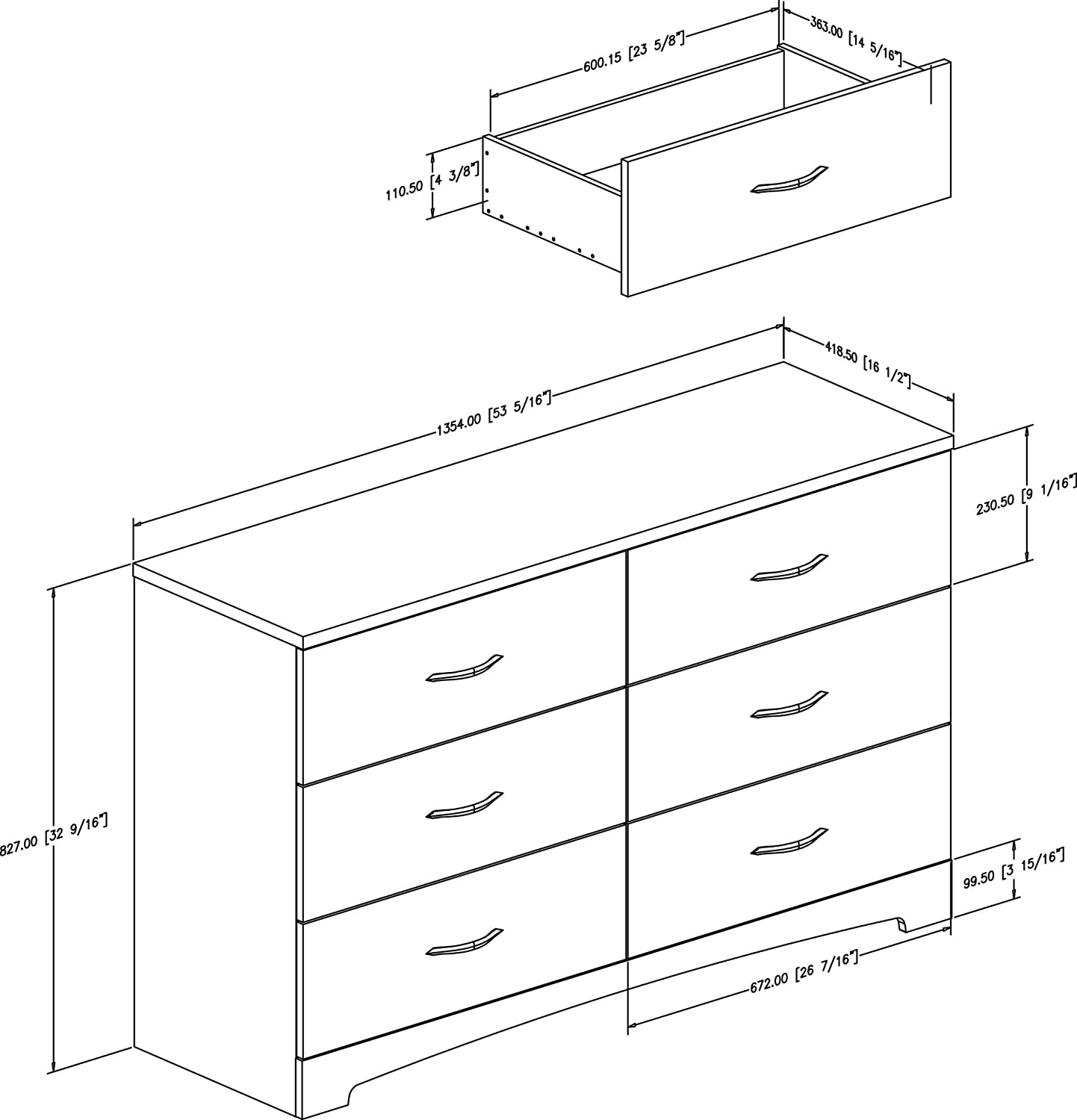 600.15 [23 5/8"]
363.00 [14 5/16"]
110.50 [4 3/8"]
1354.00 [53 5/16"]
418.50 [16 1/2"]
230.50 [9 1/16"]
827.00 [32 9/16"]
99.50 [3 15/16"]
672.00 [26 7/16"]