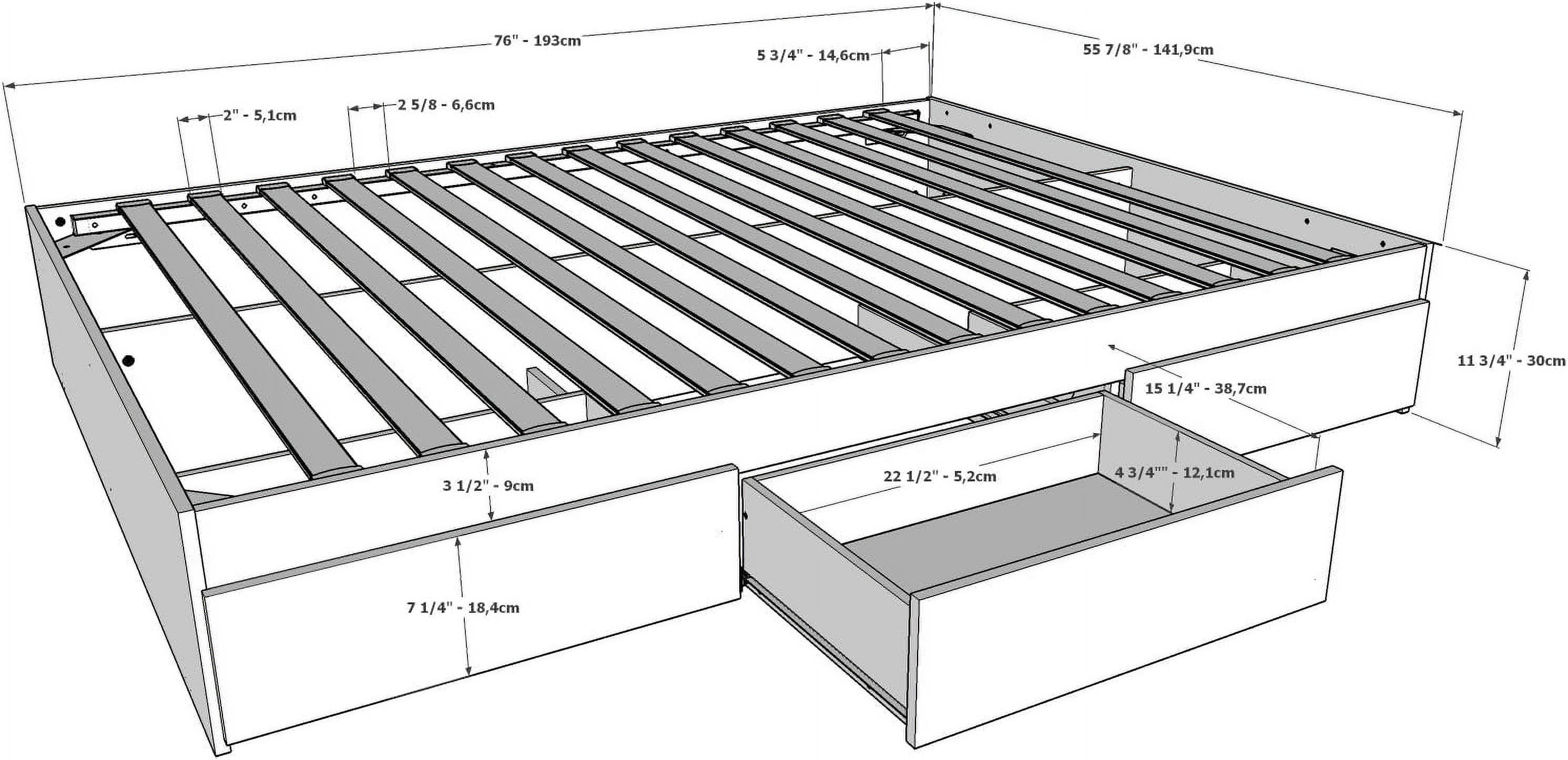 76" - 193cm
5 3/4" - 14,6cm
55 7/8" - 141,9cm
2" - 5,1cm
2 5/8 - 6,6cm
11 3/4" - 30cm
15 1/4" - 38,7cm
22 1/2" - 5,2cm
4 3/4"" - 12,1cm
3 1/2" - 9cm
7 1/4" - 18,4cm