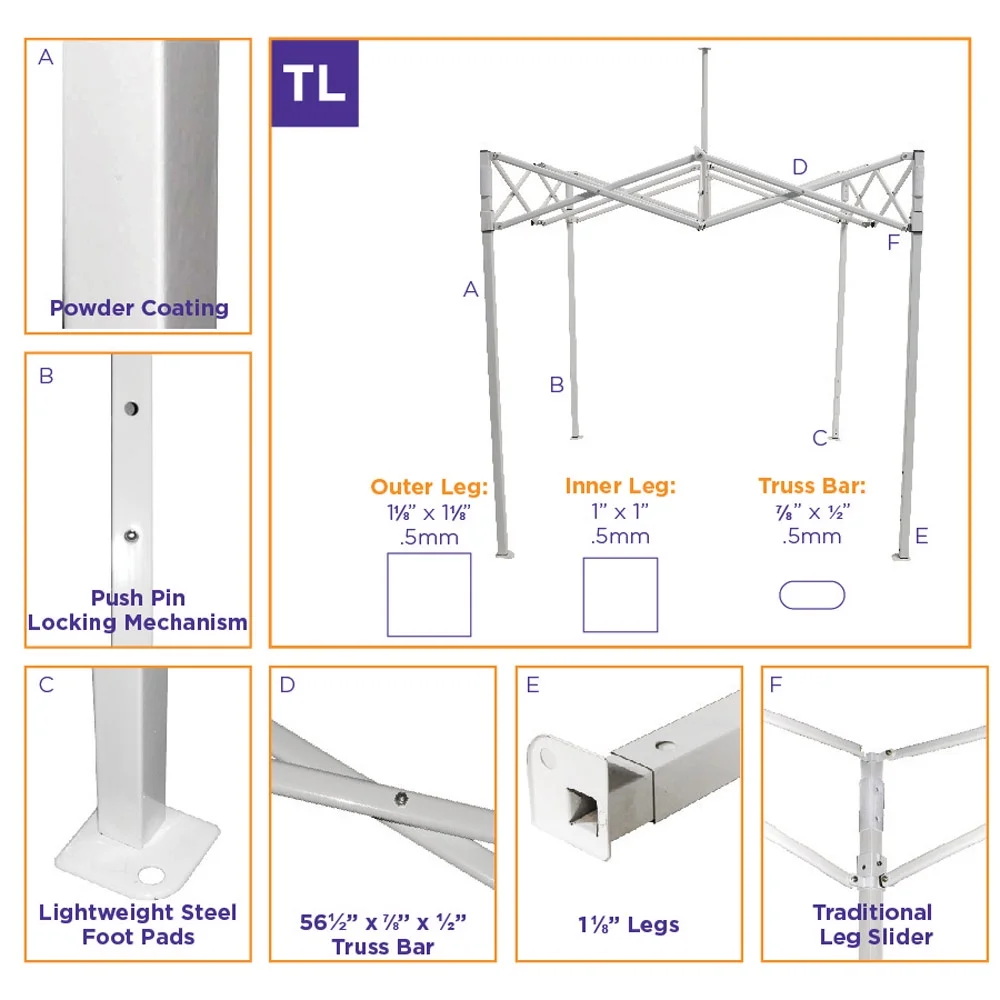 A

Powder Coating

B

Push Pin Locking Mechanism

TL

D

F

A

B

C

E

Outer Leg:
1⅛" x 1⅛"
.5mm

Inner Leg:
1" x 1"
.5mm

Truss Bar:
⅞" x ½"
.5mm

C

Lightweight Steel Foot Pads

D

56½" x ⅞" x ½" Truss Bar

E

1⅛" Legs

F

Traditional Leg Slider