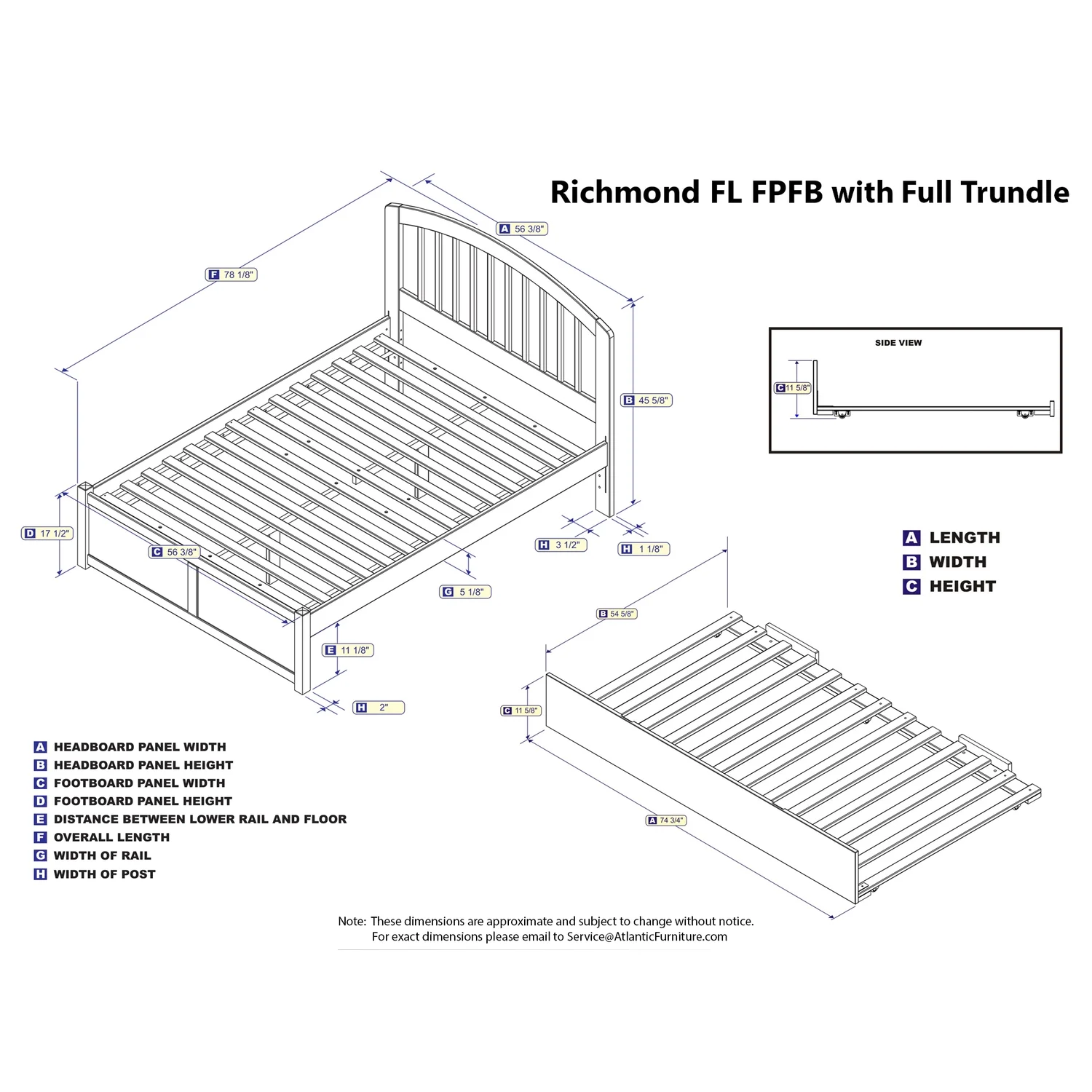 Richmond FL FPFB with Full Trundle

A 56 3/8"

F 78 1/8"

B 45 5/8"

D 17 1/2"

C 56 3/8"

H 3 1/2"

H 1 1/8"

G 5 1/8"

E 11 1/8"

H 2"

SIDE VIEW

C 11 5/8"

A LENGTH
B WIDTH
C HEIGHT

B 54 5/8"

C 11 5/8"

A 74 3/4"

A HEADBOARD PANEL WIDTH
B HEADBOARD PANEL HEIGHT
C FOOTBOARD PANEL WIDTH
D FOOTBOARD PANEL HEIGHT
E DISTANCE BETWEEN LOWER RAIL AND FLOOR
F OVERALL LENGTH
G WIDTH OF RAIL
H WIDTH OF POST

Note: These dimensions are approximate and subject to change without notice.
For exact dimensions please email to Service@AtlanticFurniture.com