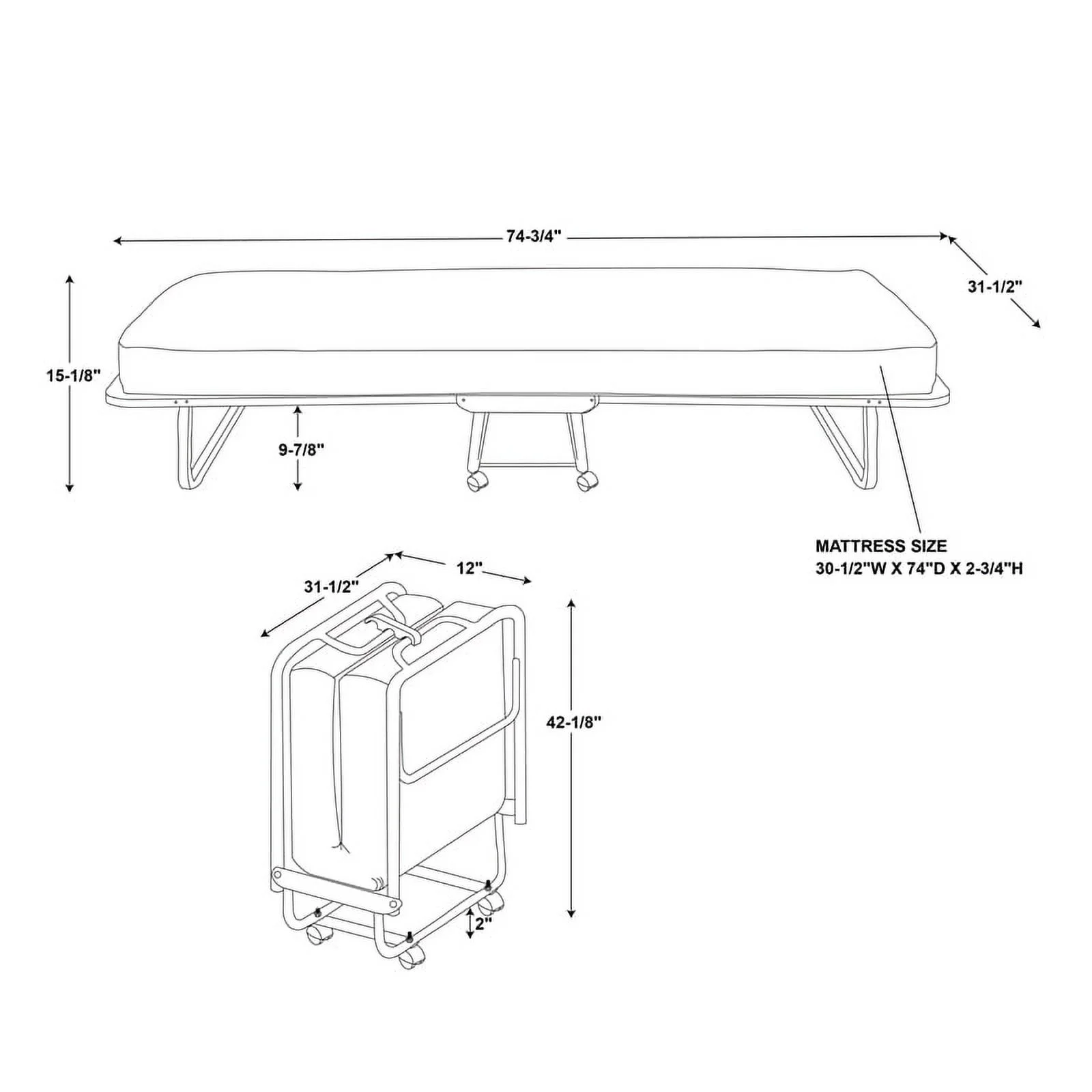 74-3/4"

31-1/2"

15-1/8"

9-7/8"

MATTRESS SIZE
30-1/2"W X 74"D X 2-3/4"H

31-1/2"

12"

42-1/8"

2"