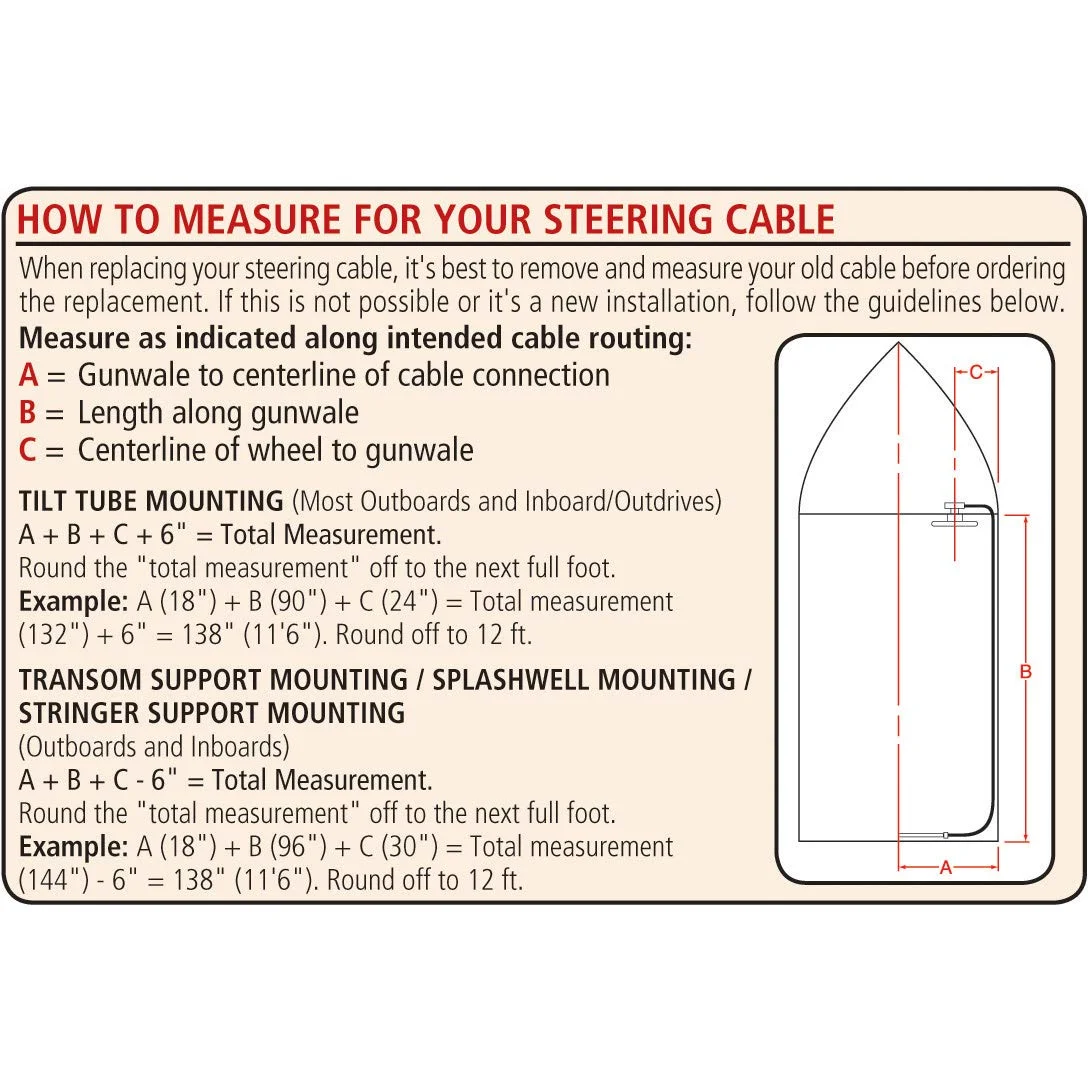 HOW TO MEASURE FOR YOUR STEERING CABLE

When replacing your steering cable, it's best to remove and measure your old cable before ordering the replacement. If this is not possible or it's a new installation, follow the guidelines below.

Measure as indicated along intended cable routing:
A = Gunwale to centerline of cable connection
B = Length along gunwale
C = Centerline of wheel to gunwale

TILT TUBE MOUNTING (Most Outboards and Inboard/Outdrives)
A + B + C + 6" = Total Measurement.
Round the "total measurement" off to the next full foot.
Example: A (18") + B (90") + C (24") = Total measurement (132") + 6" = 138" (11'6"). Round off to 12 ft.

TRANSOM SUPPORT MOUNTING / SPLASHWELL MOUNTING / STRINGER SUPPORT MOUNTING
(Outboards and Inboards)
A + B + C - 6" = Total Measurement.
Round the "total measurement" off to the next full foot.
Example: A (18") + B (96") + C (30") = Total measurement (144") - 6" = 138" (11'6"). Round off to 12 ft.

C
B
A