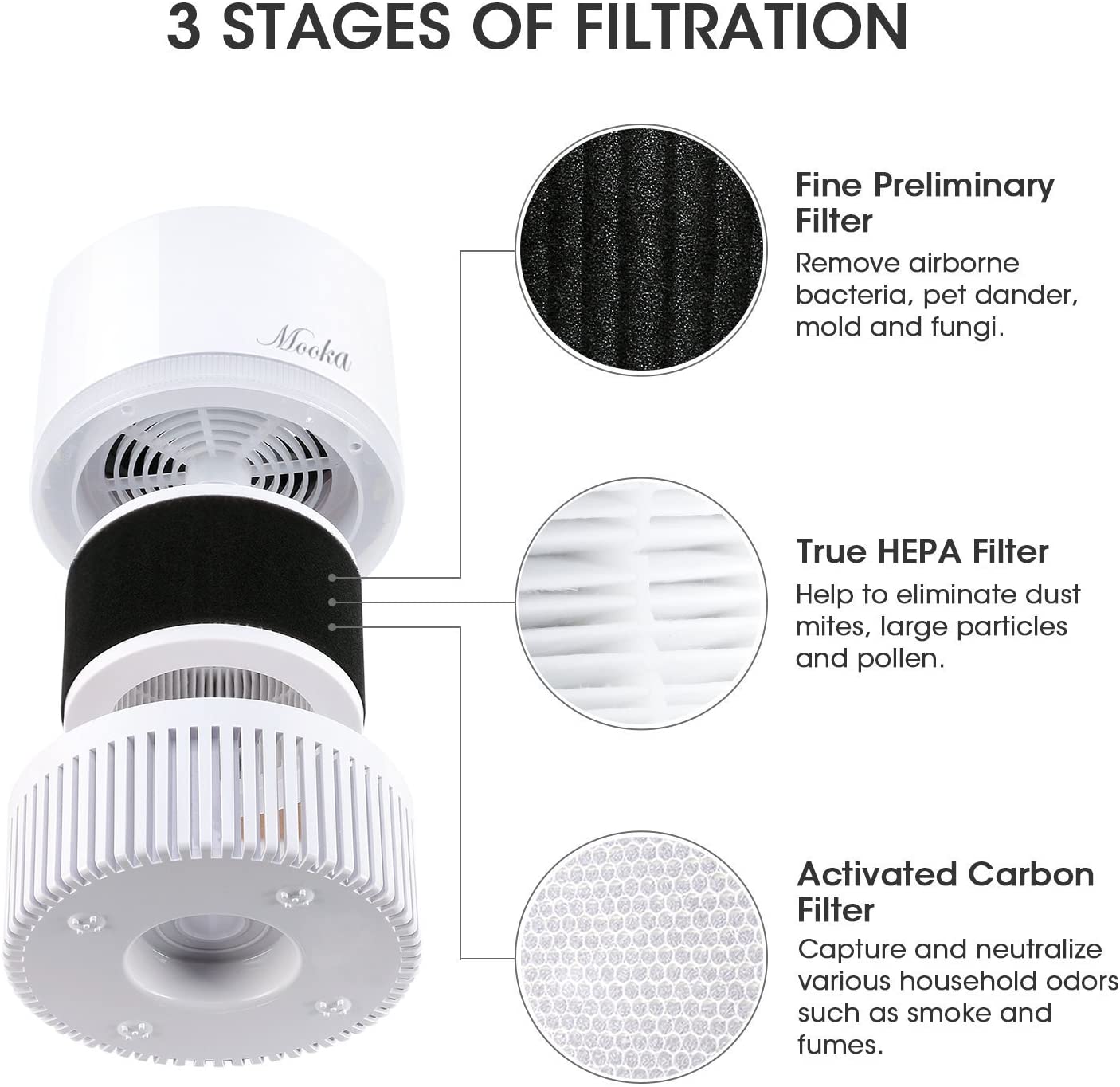 3 STAGES OF FILTRATION

Mooka

Fine Preliminary Filter
Remove airborne bacteria, pet dander, mold and fungi.

True HEPA Filter
Help to eliminate dust mites, large particles and pollen.

Activated Carbon Filter
Capture and neutralize various household odors such as smoke and fumes.