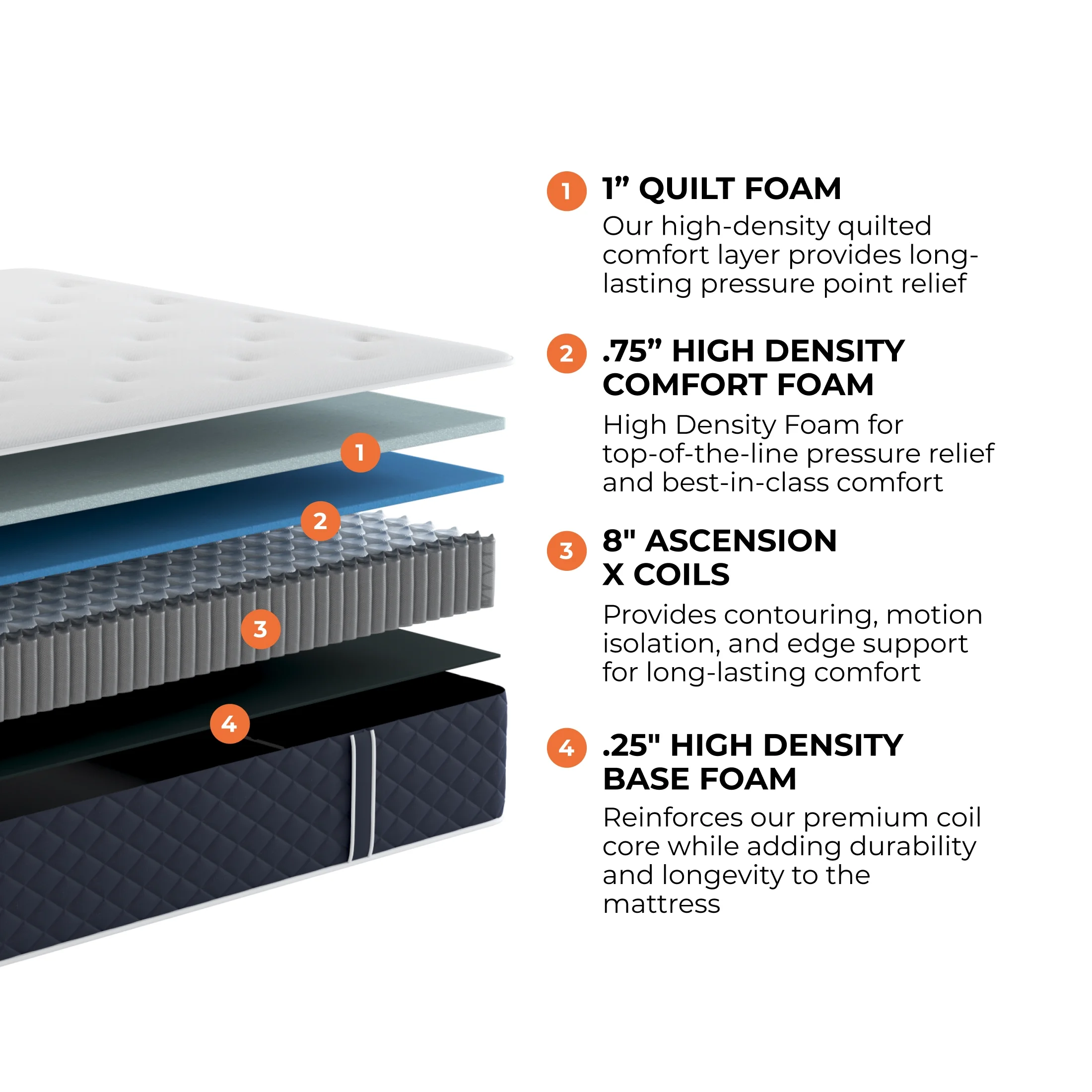 1

2

3

4

1 1” QUILT FOAM

Our high-density quilted comfort layer provides long-lasting pressure point relief

2 .75” HIGH DENSITY COMFORT FOAM

High Density Foam for top-of-the-line pressure relief and best-in-class comfort

3 8" ASCENSION X COILS

Provides contouring, motion isolation, and edge support for long-lasting comfort

4 .25" HIGH DENSITY BASE FOAM

Reinforces our premium coil core while adding durability and longevity to the mattress