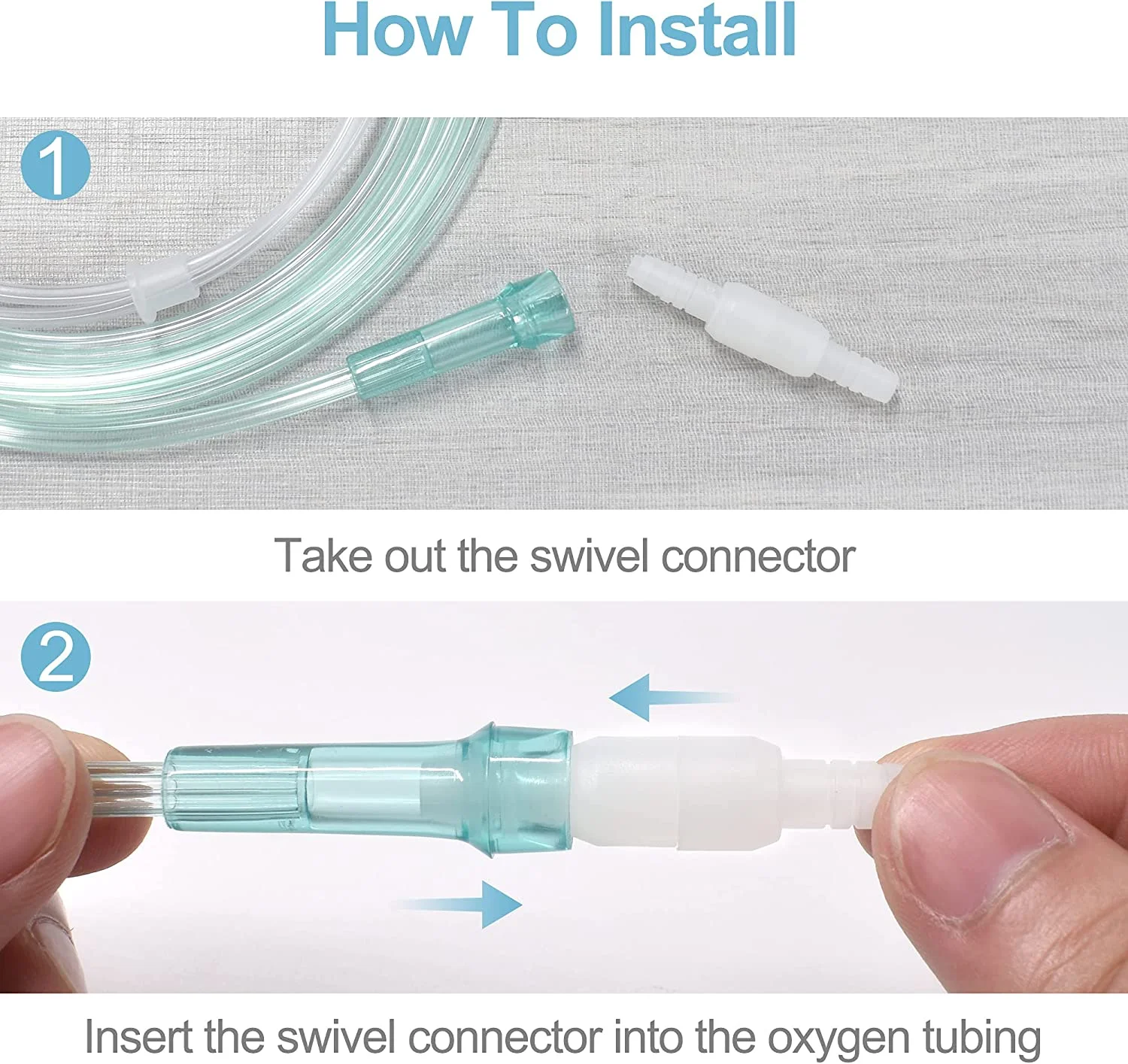 How To Install

1

Take out the swivel connector

2

Insert the swivel connector into the oxygen tubing