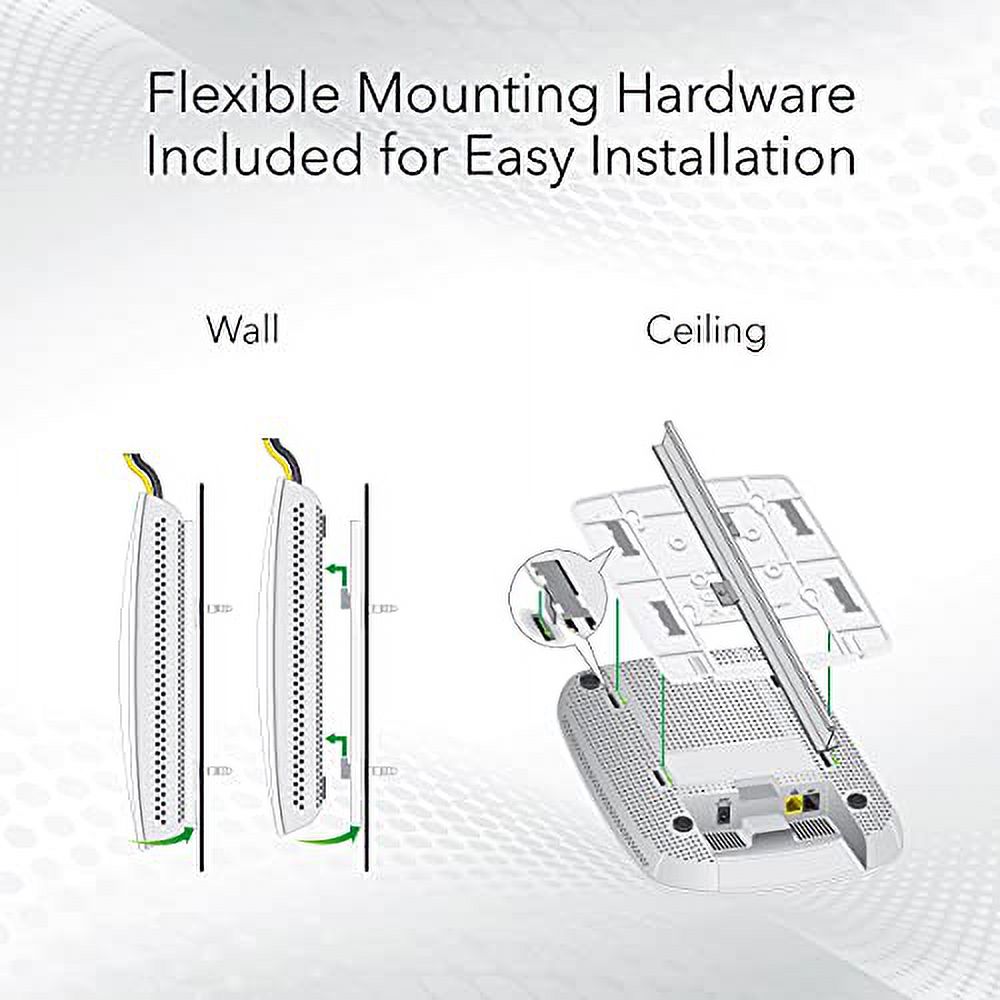 Flexible Mounting Hardware Included for Easy Installation

Wall

Ceiling