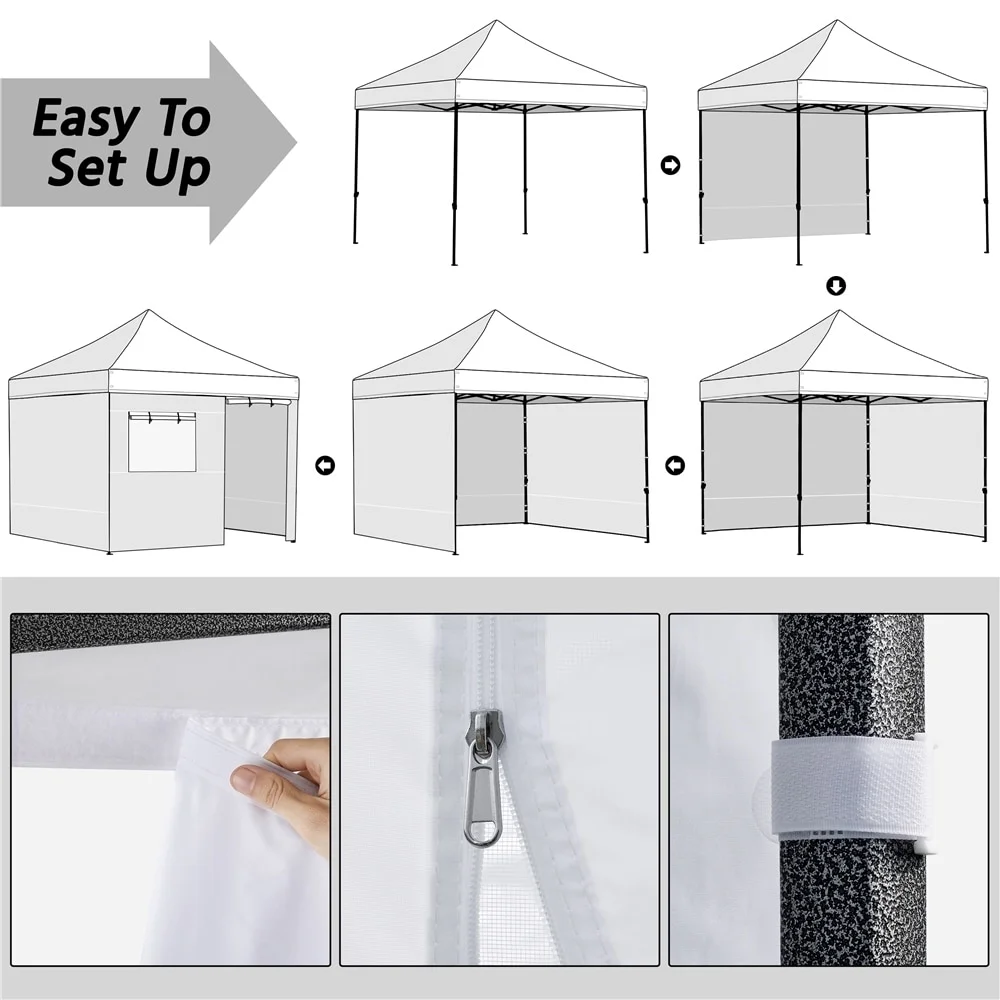 Easy To Set Up