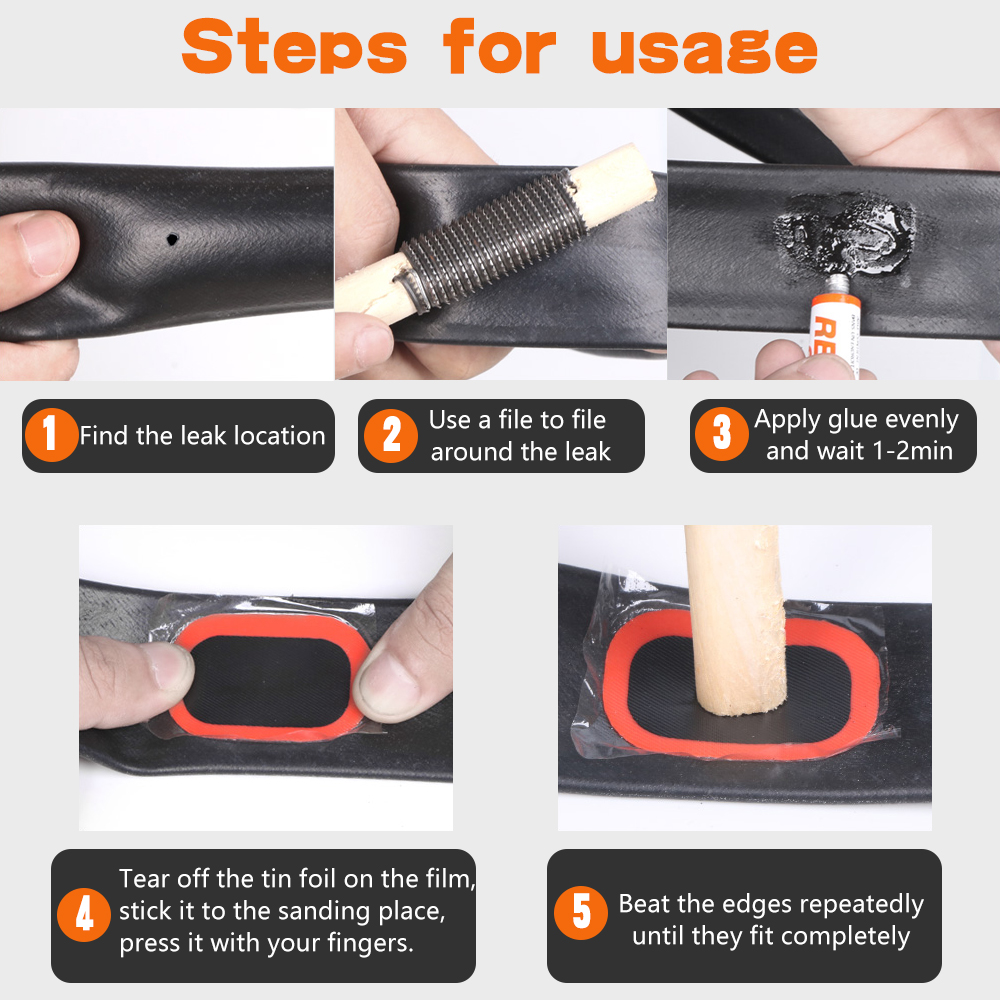 Steps for usage

RE

1 Find the leak location

2 Use a file to file around the leak

3 Apply glue evenly and wait 1-2min

4 Tear off the tin foil on the film, stick it to the sanding place, press it with your fingers.

5 Beat the edges repeatedly until they fit completely