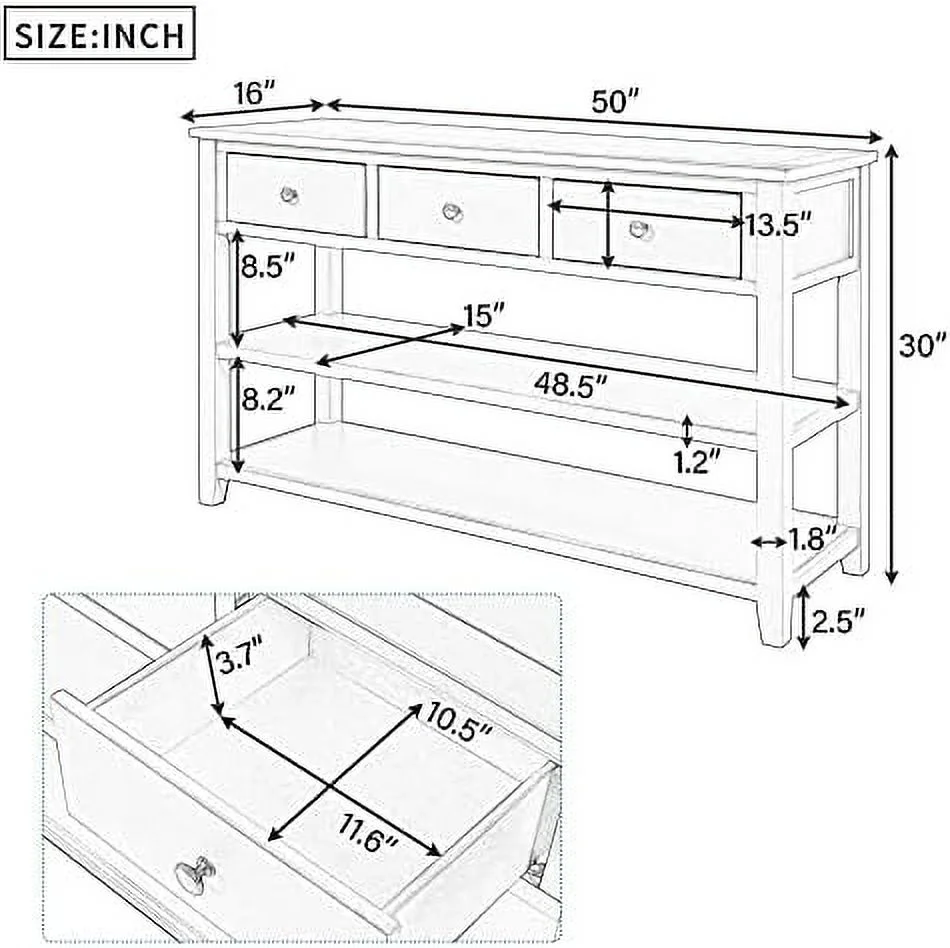 SIZE:INCH

16″

50″

13.5″

8.5″

15″

30″

8.2″

48.5″

1.2″

1.8″

2.5″

3.7″

10.5″

11.6″