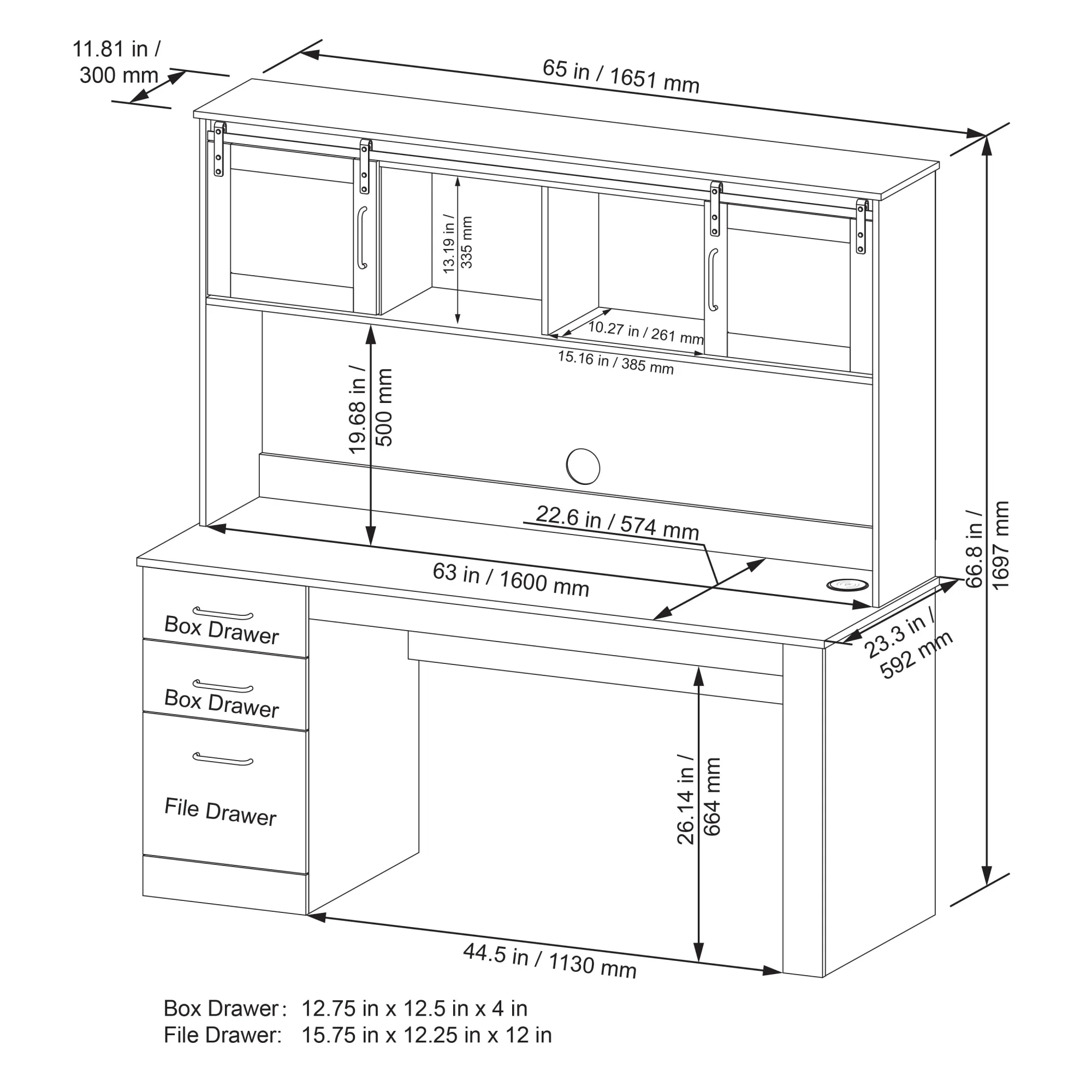 11.81 in / 300 mm

65 in / 1651 mm

13.19 in / 335 mm

10.27 in / 261 mm

15.16 in / 385 mm

19.68 in / 500 mm

22.6 in / 574 mm

63 in / 1600 mm

66.8 in / 1697 mm

23.3 in / 592 mm

Box Drawer

Box Drawer

File Drawer

26.14 in / 664 mm

44.5 in / 1130 mm

Box Drawer: 12.75 in x 12.5 in x 4 in
File Drawer: 15.75 in x 12.25 in x 12 in