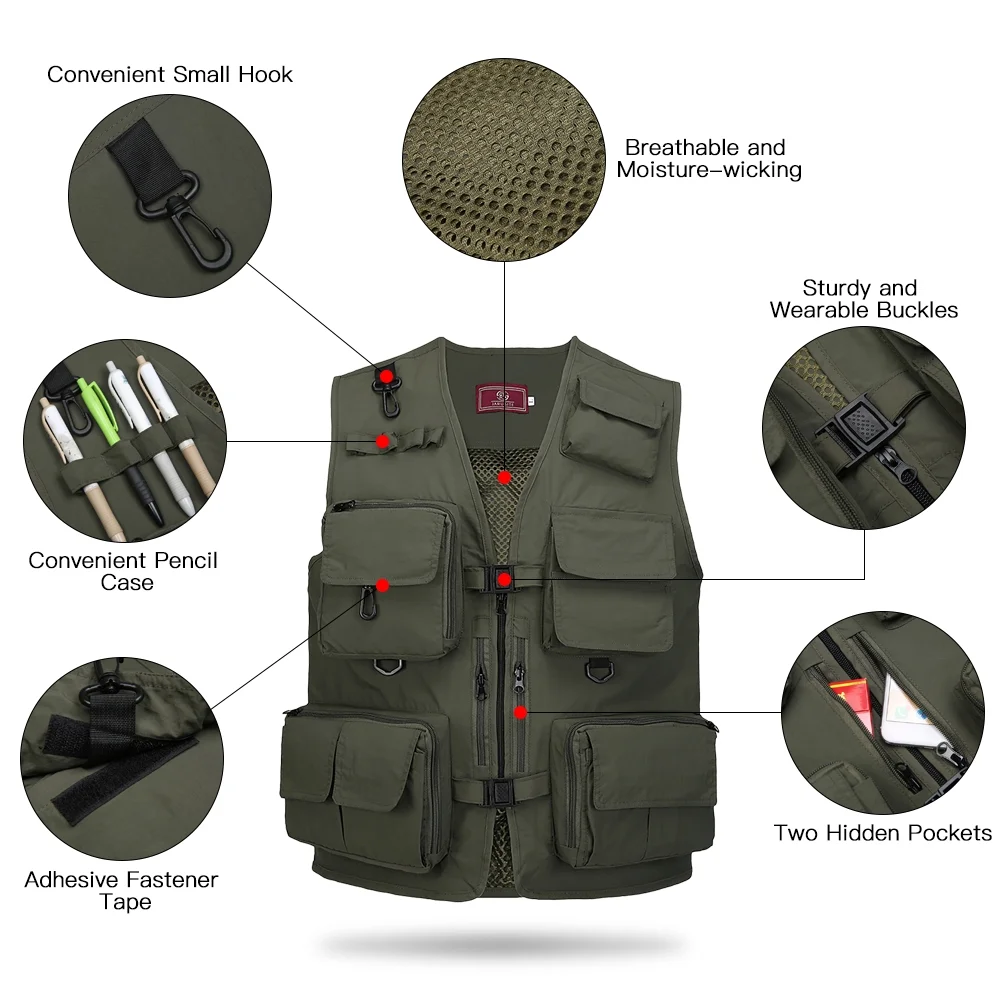 Convenient Small Hook

Breathable and Moisture-wicking

Sturdy and Wearable Buckles

Convenient Pencil Case

Two Hidden Pockets

Adhesive Fastener Tape