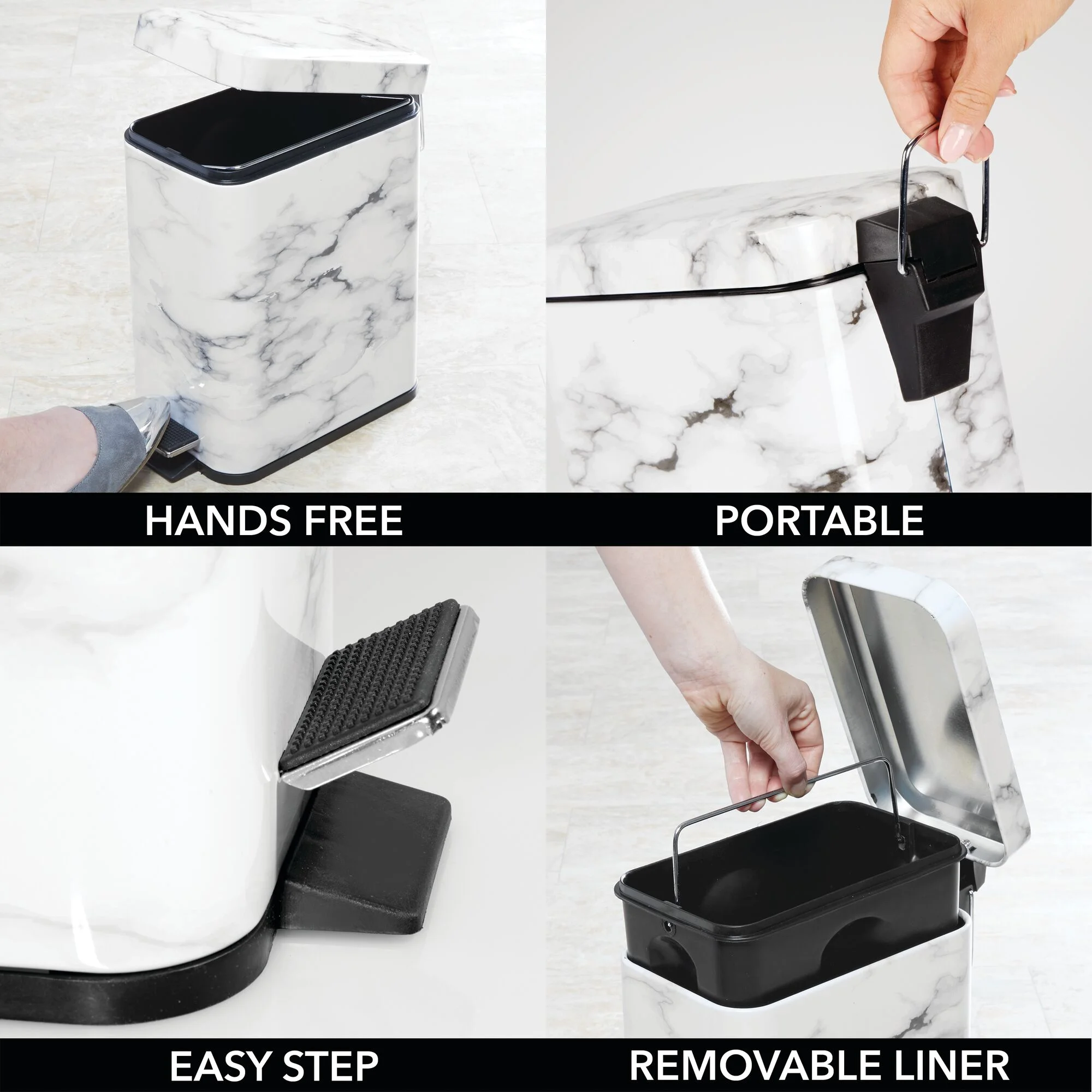 HANDS FREE

PORTABLE

EASY STEP

REMOVABLE LINER