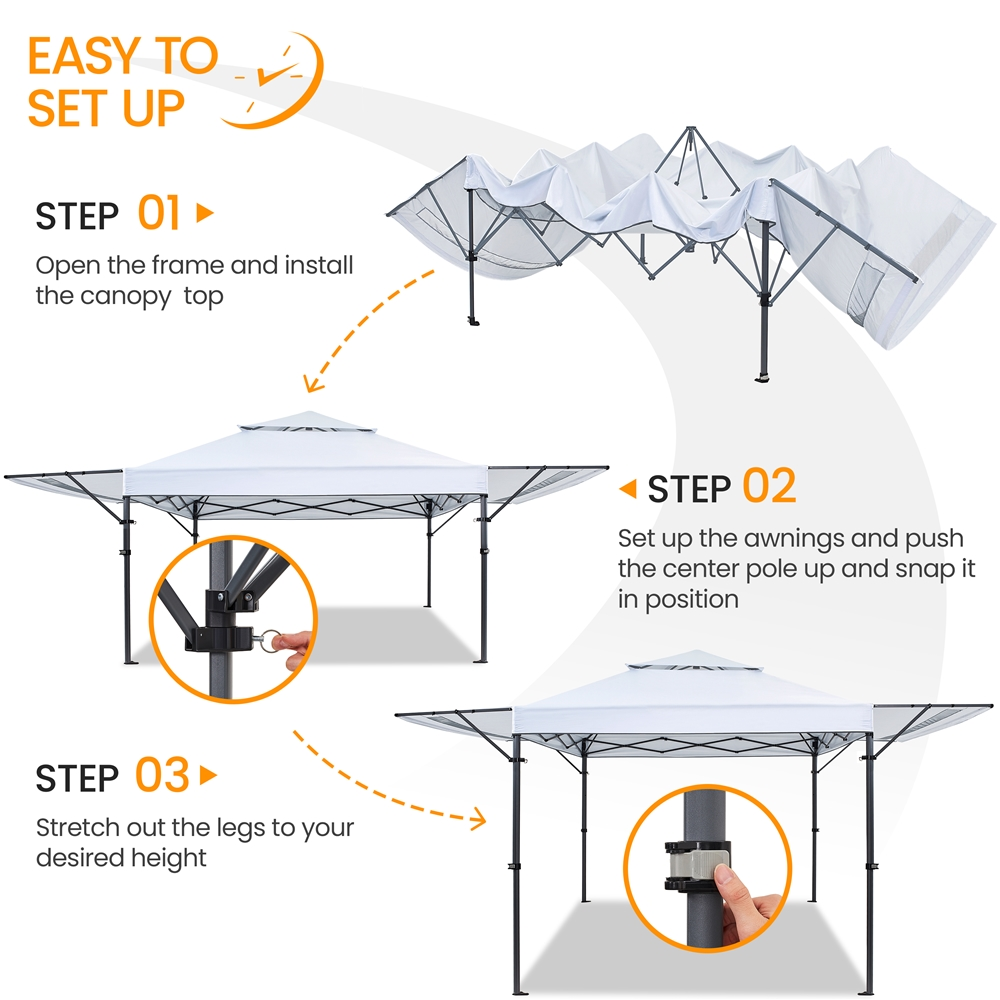 EASY TO SET UP

STEP 01

Open the frame and install the canopy  top

STEP 02

Set up the awnings and push the center pole up and snap it in position

STEP 03

Stretch out the legs to your desired height