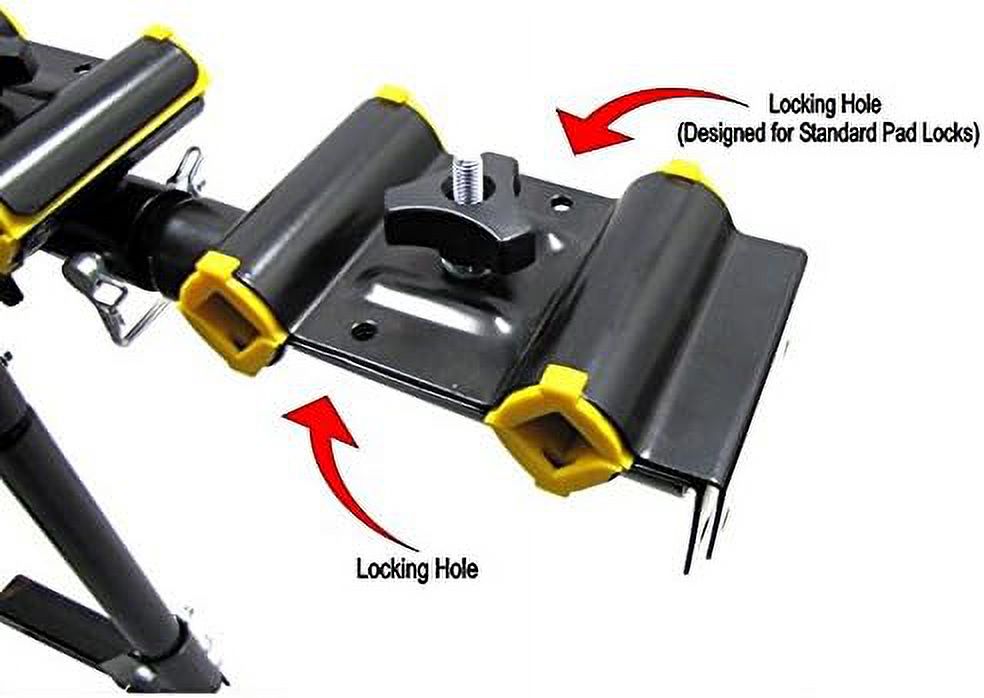 Locking Hole
(Designed for Standard Pad Locks)

Locking Hole