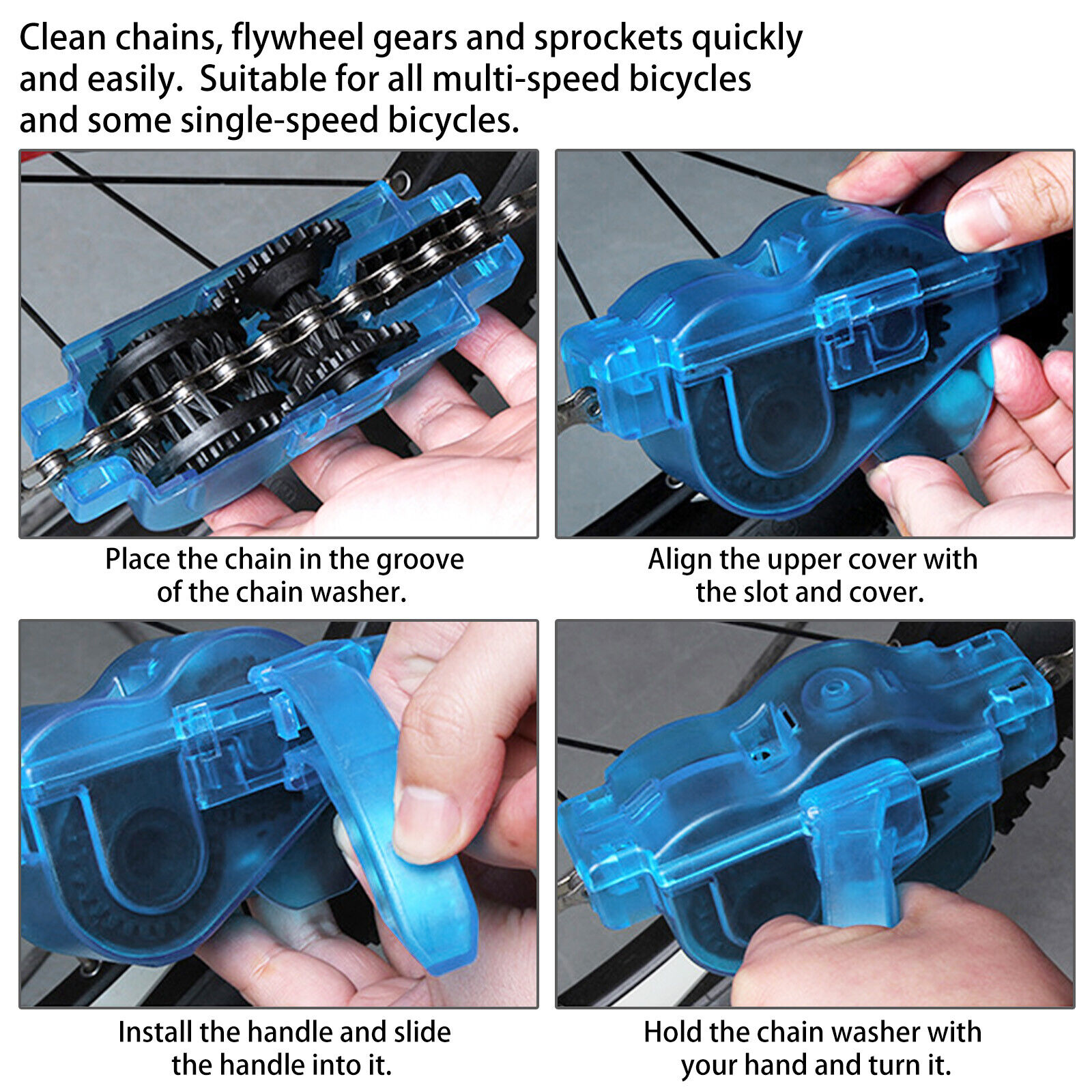 Clean chains, flywheel gears and sprockets quickly and easily.  Suitable for all multi-speed bicycles and some single-speed bicycles.

Place the chain in the groove of the chain washer.

Align the upper cover with the slot and cover.

Install the handle and slide the handle into it.

Hold the chain washer with your hand and turn it.