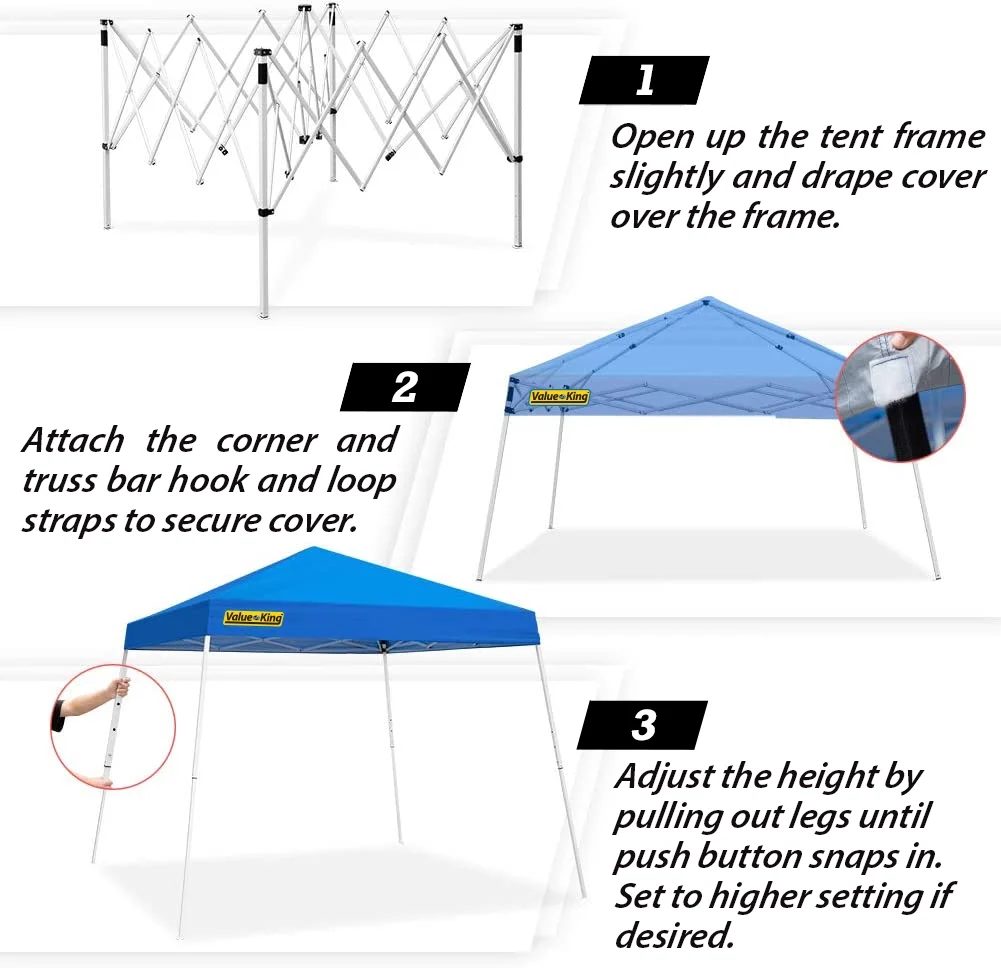 1

Open up the tent frame slightly and drape cover over the frame.

2

Attach the corner and truss bar hook and loop straps to secure cover.

Value King

Value King

3

Adjust the height by pulling out legs until push button snaps in. Set to higher setting if desired.