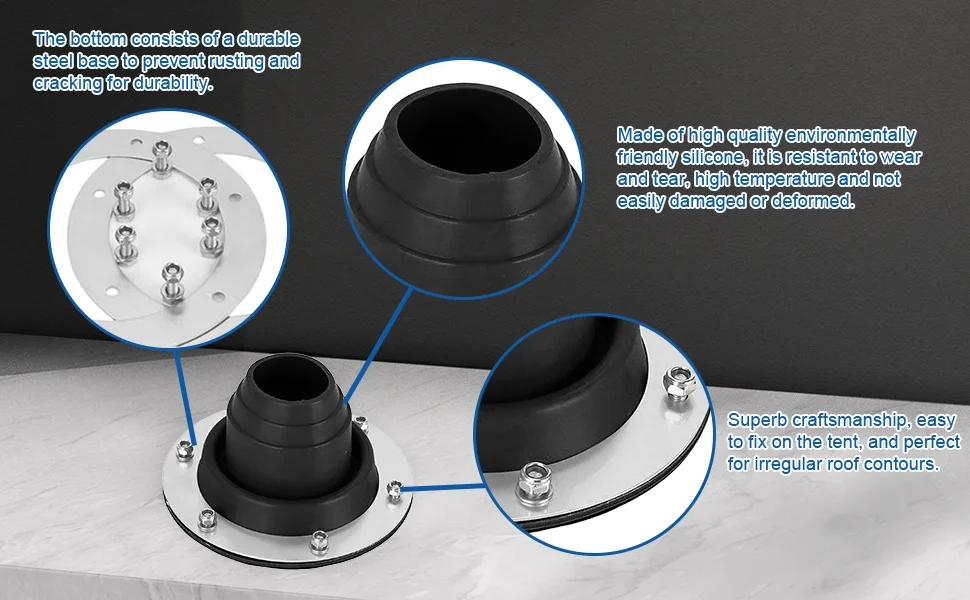 The bottom consists of a durable steel base to prevent rusting and cracking for durability.

Made of high quality environmentally friendly silicone, it is resistant to wear and tear, high temperature and not easily damaged or deformed.

Superb craftsmanship, easy to fix on the tent, and perfect for irregular roof contours.