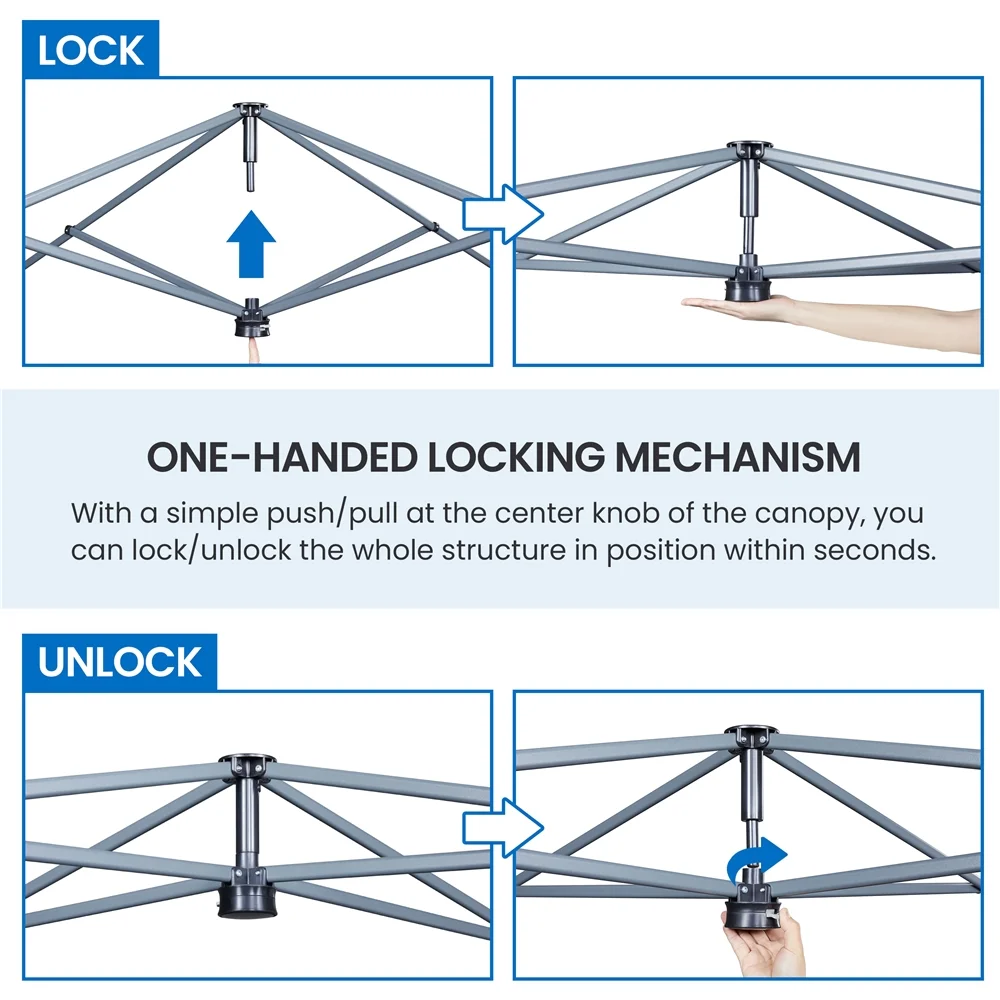 LOCK

ONE-HANDED LOCKING MECHANISM

With a simple push/pull at the center knob of the canopy, you can lock/unlock the whole structure in position within seconds.

UNLOCK