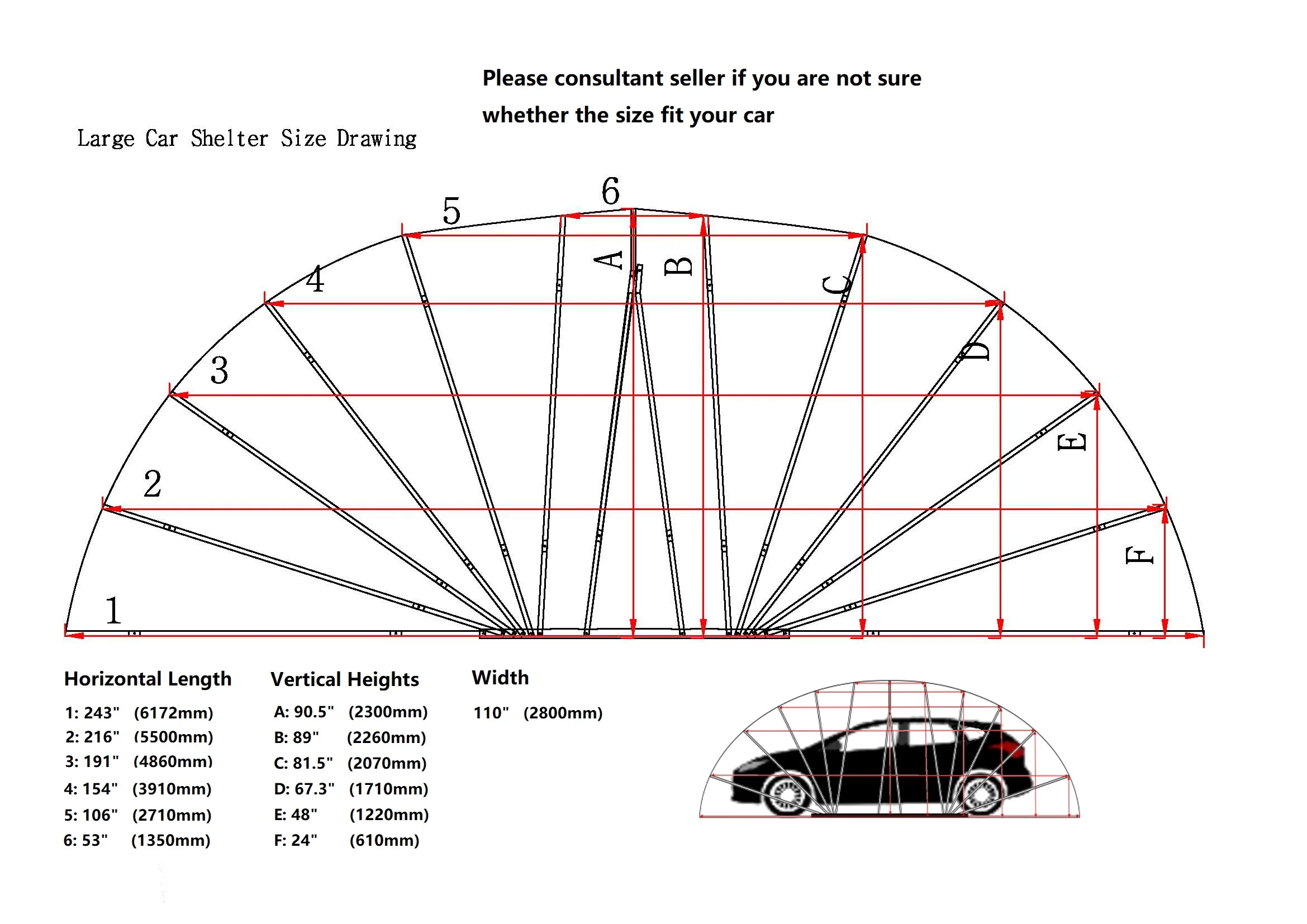 Please consultant seller if you are not sure whether the size fit your car

Large Car Shelter Size Drawing

6
5
4
3
2
1
A
B
C
D
E
F

Horizontal Length
1: 243" (6172mm)
2: 216" (5500mm)
3: 191" (4860mm)
4: 154" (3910mm)
5: 106" (2710mm)
6: 53" (1350mm)

Vertical Heights
A: 90.5" (2300mm)
B: 89" (2260mm)
C: 81.5" (2070mm)
D: 67.3" (1710mm)
E: 48" (1220mm)
F: 24" (610mm)

Width
110" (2800mm)