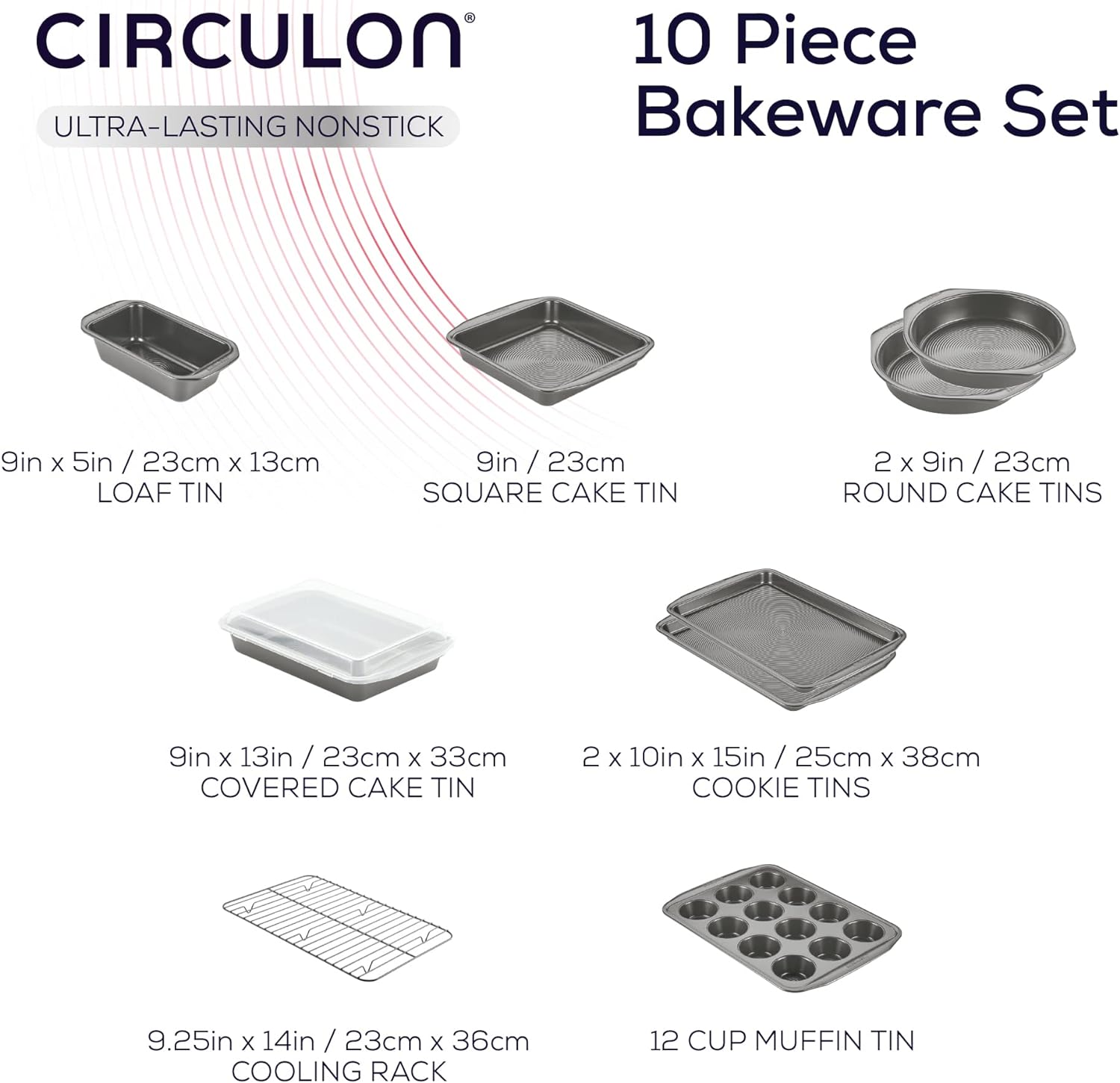 CIRCULON®

ULTRA-LASTING NONSTICK

10 Piece Bakeware Set

9in x 5in / 23cm x 13cm
LOAF TIN

9in / 23cm
SQUARE CAKE TIN

2 x 9in / 23cm
ROUND CAKE TINS

9in x 13in / 23cm x 33cm
COVERED CAKE TIN

2 x 10in x 15in / 25cm x 38cm
COOKIE TINS

9.25in x 14in / 23cm x 36cm
COOLING RACK

12 CUP MUFFIN TIN