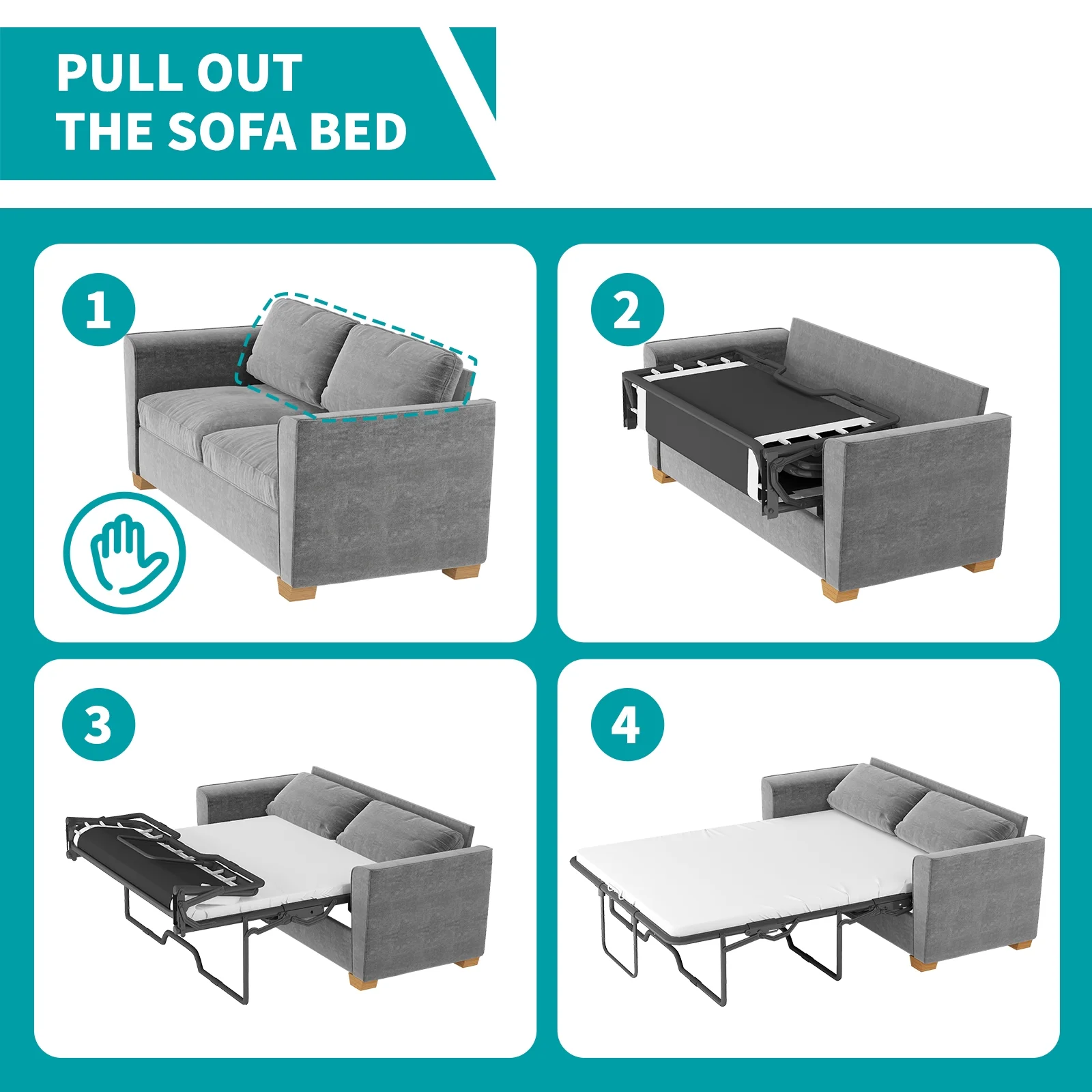 PULL OUT THE SOFA BED

1

2

3

4