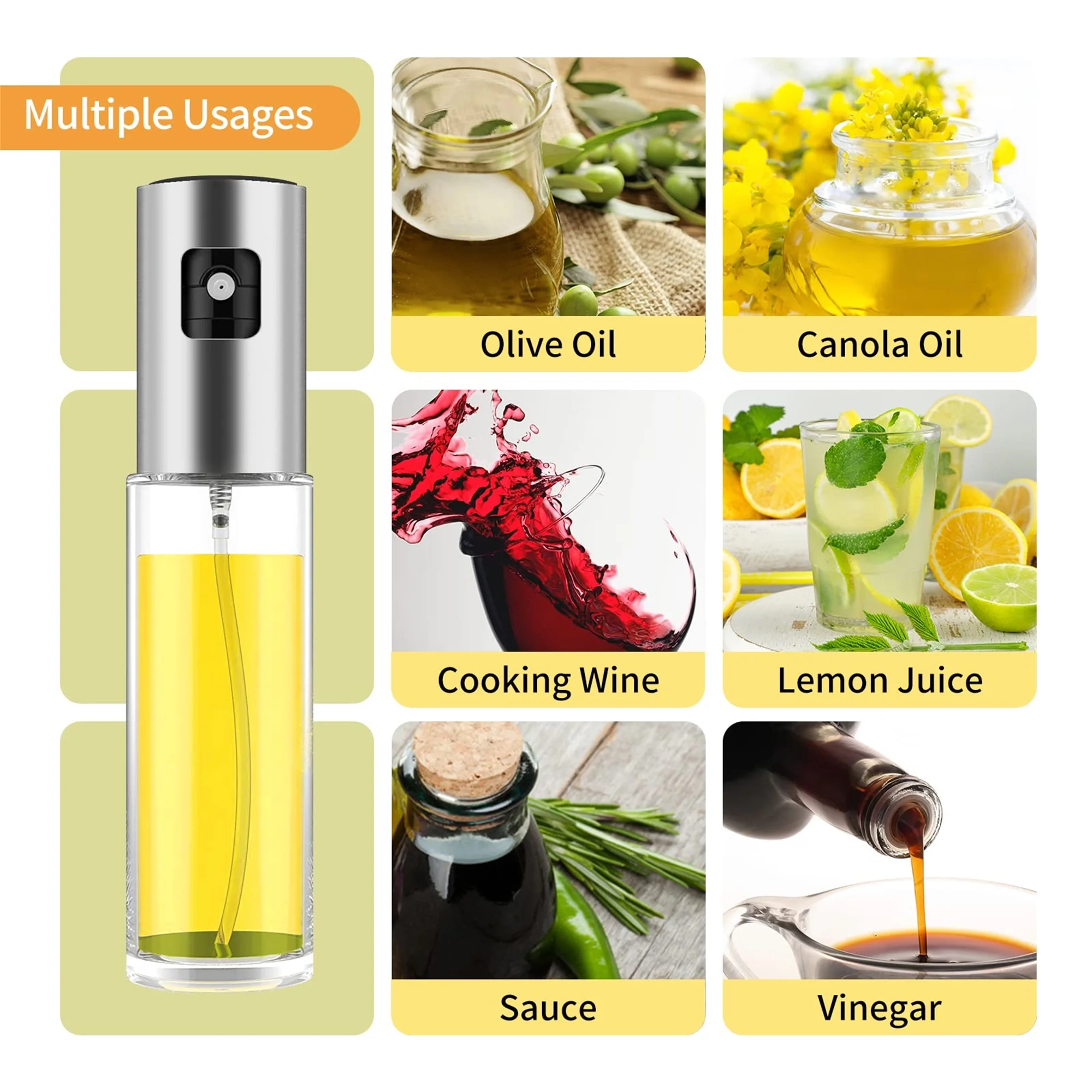 Multiple Usages

Olive Oil

Canola Oil

Cooking Wine

Lemon Juice

Sauce

Vinegar