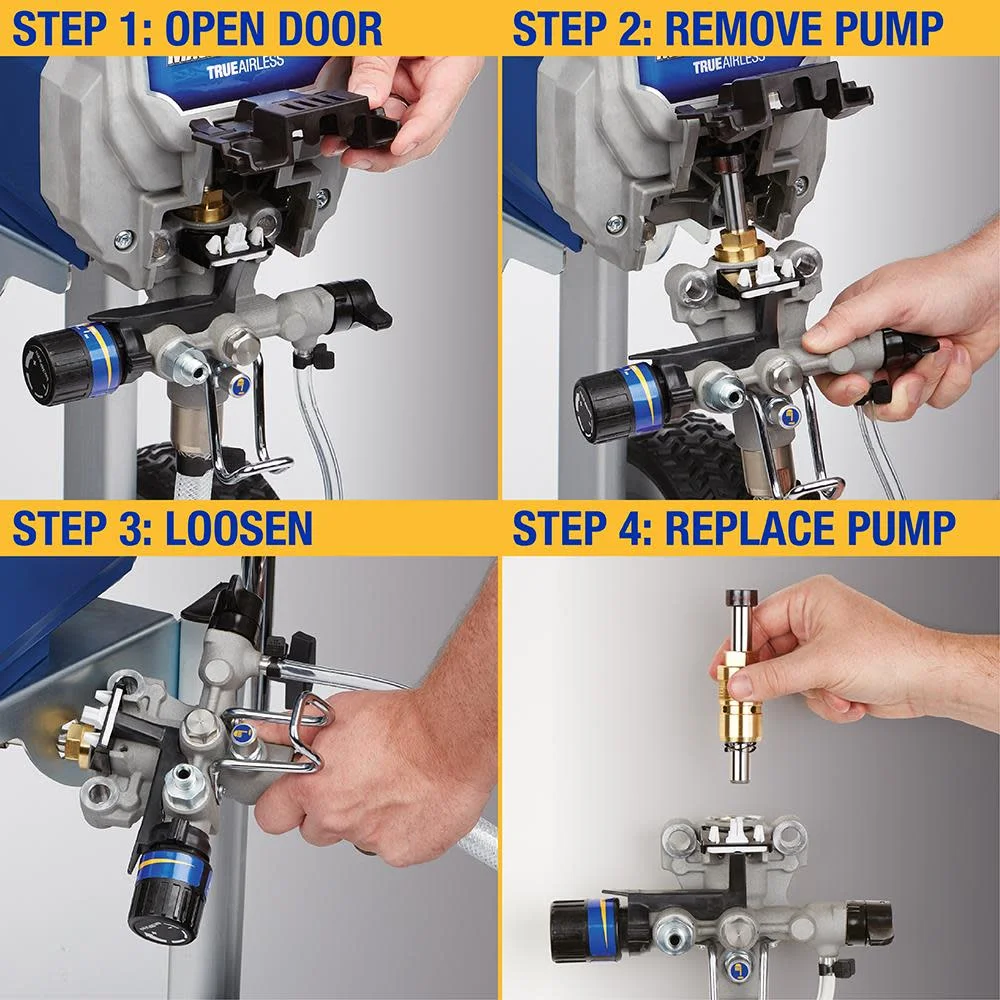 STEP 1: OPEN DOOR

TRUEAIRLESS

STEP 2: REMOVE PUMP

TRUEAIRLESS

STEP 3: LOOSEN

STEP 4: REPLACE PUMP