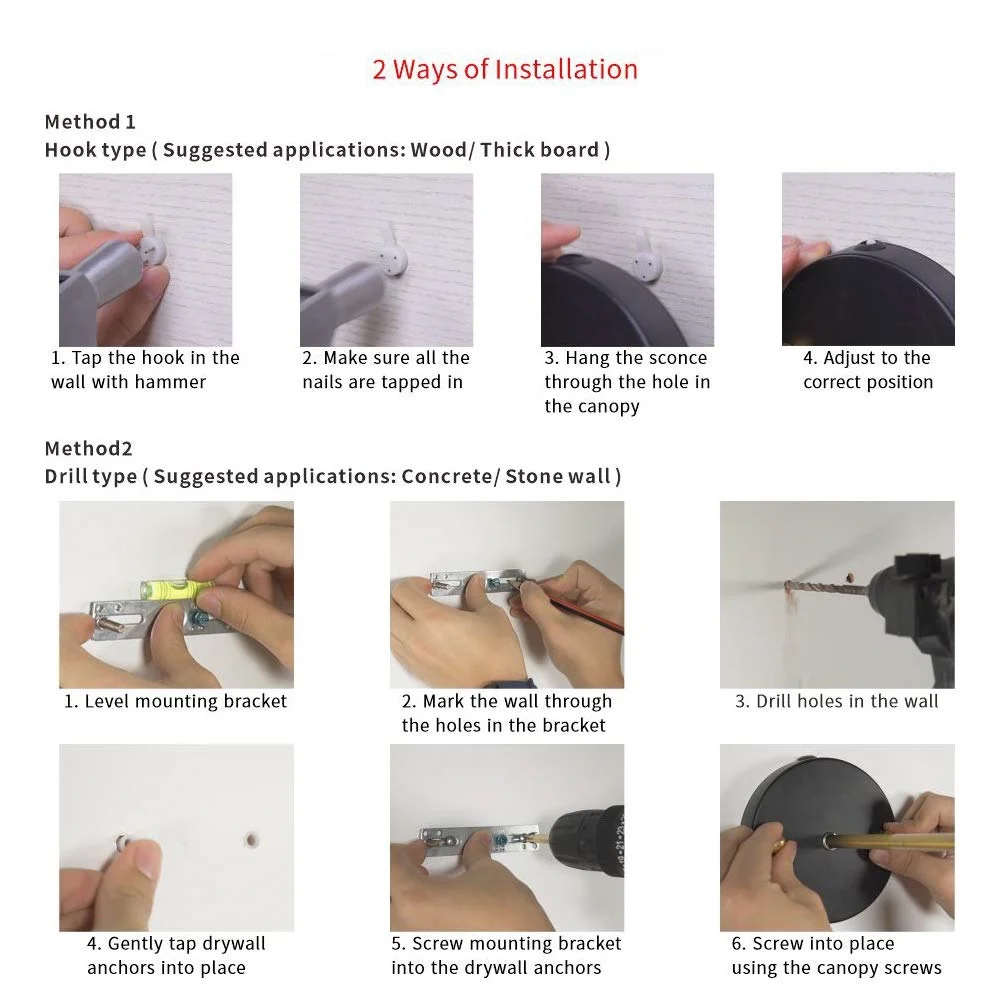 2 Ways of Installation

Method 1
Hook type ( Suggested applications: Wood/ Thick board )

1. Tap the hook in the wall with hammer

2. Make sure all the nails are tapped in

3. Hang the sconce through the hole in the canopy

4. Adjust to the correct position

Method2
Drill type ( Suggested applications: Concrete/ Stone wall )

1. Level mounting bracket

2. Mark the wall through the holes in the bracket

3. Drill holes in the wall

4. Gently tap drywall anchors into place

5. Screw mounting bracket into the drywall anchors

6. Screw into place using the canopy screws