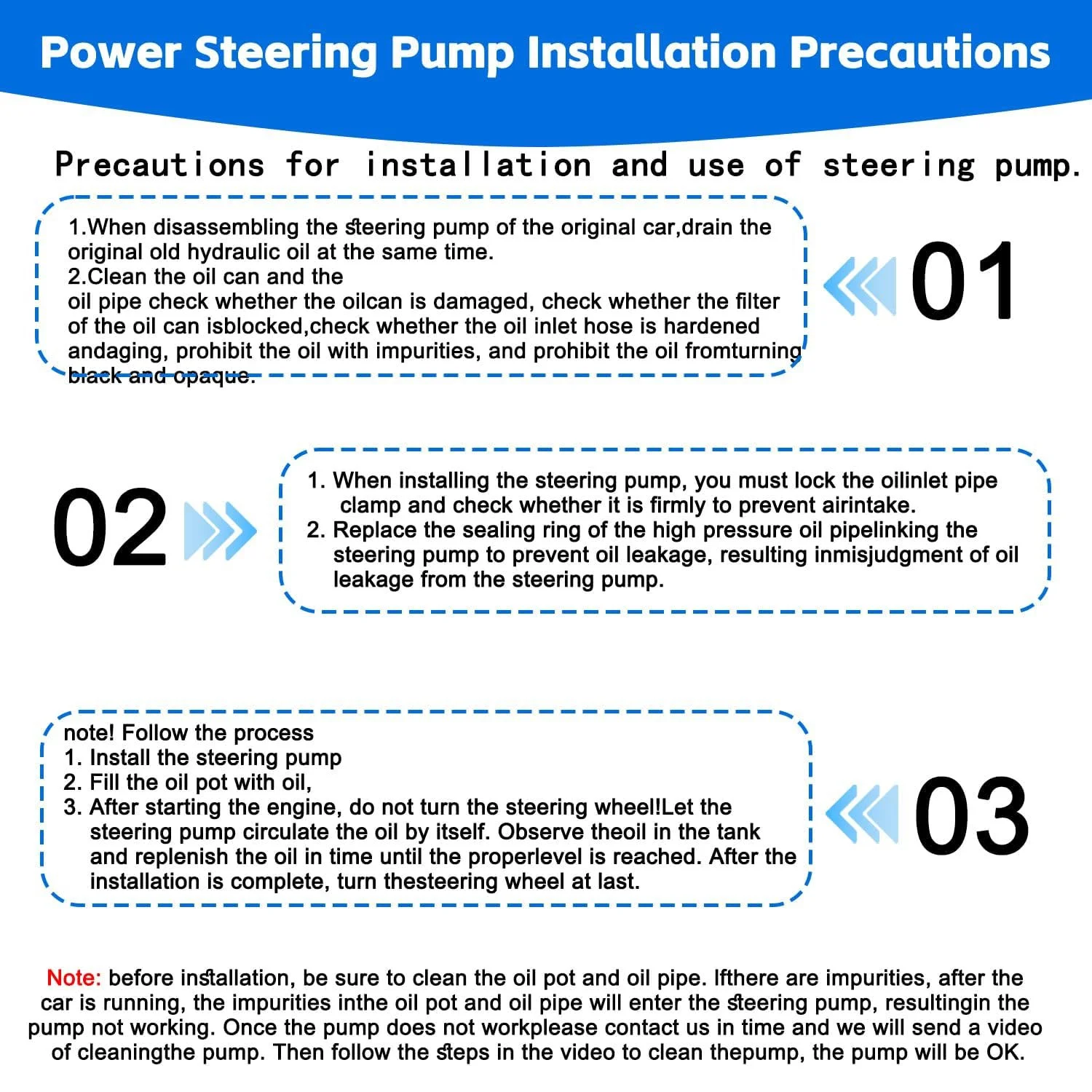 Power Steering Pump Installation Precautions

Precautions for installation and use of steering pump.

1.When disassembling the steering pump of the original car,drain the original old hydraulic oil at the same time.
2.Clean the oil can and the
oil pipe check whether the oilcan is damaged, check whether the filter of the oil can isblocked,check whether the oil inlet hose is hardened andaging, prohibit the oil with impurities, and prohibit the oil fromturning black and opaque.

01

02

1. When installing the steering pump, you must lock the oilinlet pipe clamp and check whether it is firmly to prevent airintake.
2. Replace the sealing ring of the high pressure oil pipelinking the steering pump to prevent oil leakage, resulting inmisjudgment of oil leakage from the steering pump.

note! Follow the process
1. Install the steering pump
2. Fill the oil pot with oil,
3. After starting the engine, do not turn the steering wheel!Let the steering pump circulate the oil by itself. Observe theoil in the tank and replenish the oil in time until the properlevel is reached. After the installation is complete, turn thesteering wheel at last.

03

Note: before installation, be sure to clean the oil pot and oil pipe. Ifthere are impurities, after the car is running, the impurities inthe oil pot and oil pipe will enter the steering pump, resultingin the pump not working. Once the pump does not workplease contact us in time and we will send a video of cleaningthe pump. Then follow the steps in the video to clean thepump, the pump will be OK.