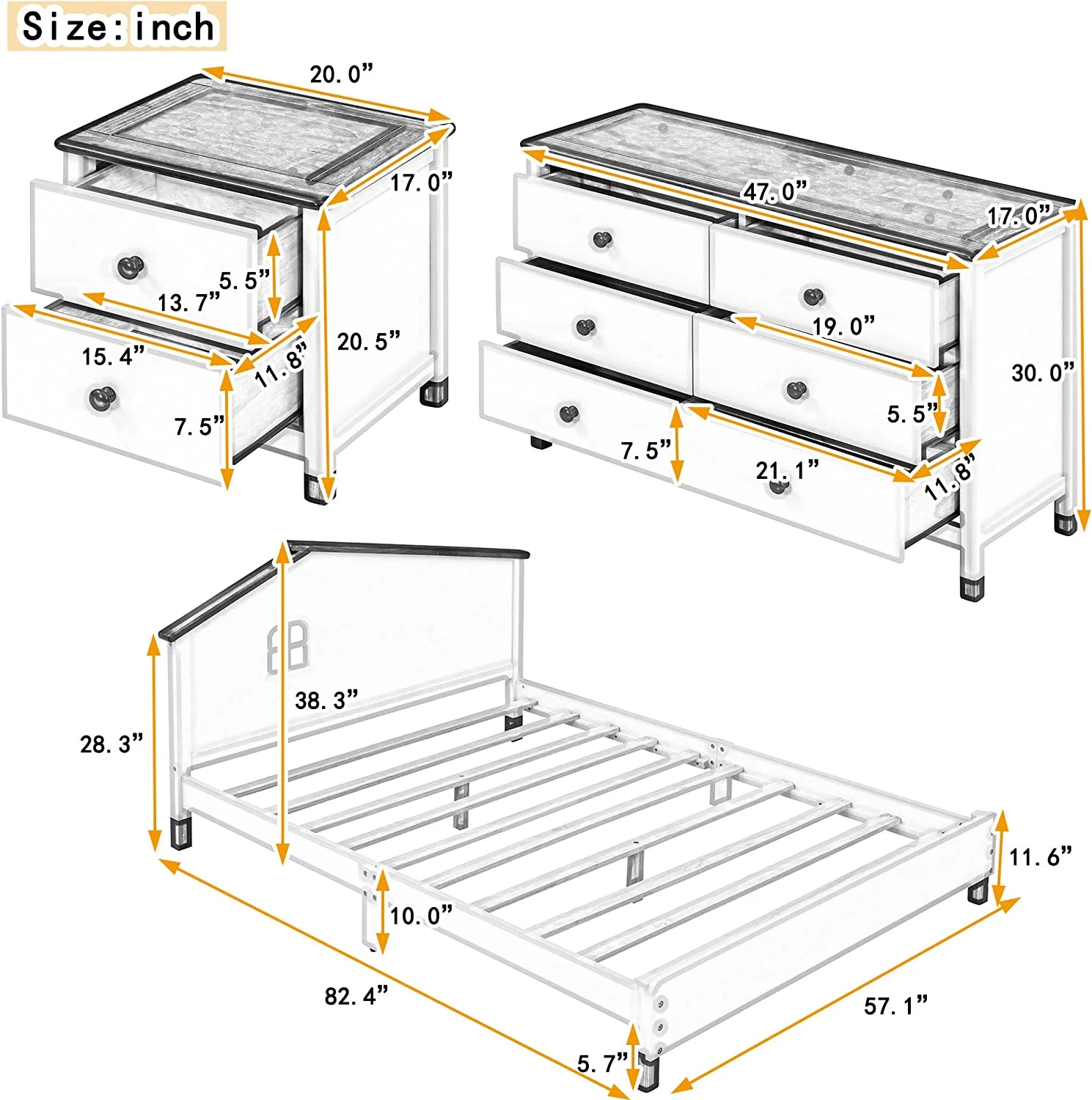 Size:inch

20.0”
17.0”
5.5”
13.7”
15.4”
11.8”
20.5”
7.5”

47.0”
17.0”
19.0”
30.0”
5.5”
7.5”
21.1”
11.8”

38.3”
28.3”
11.6”
10.0”
82.4”
57.1”
5.7”