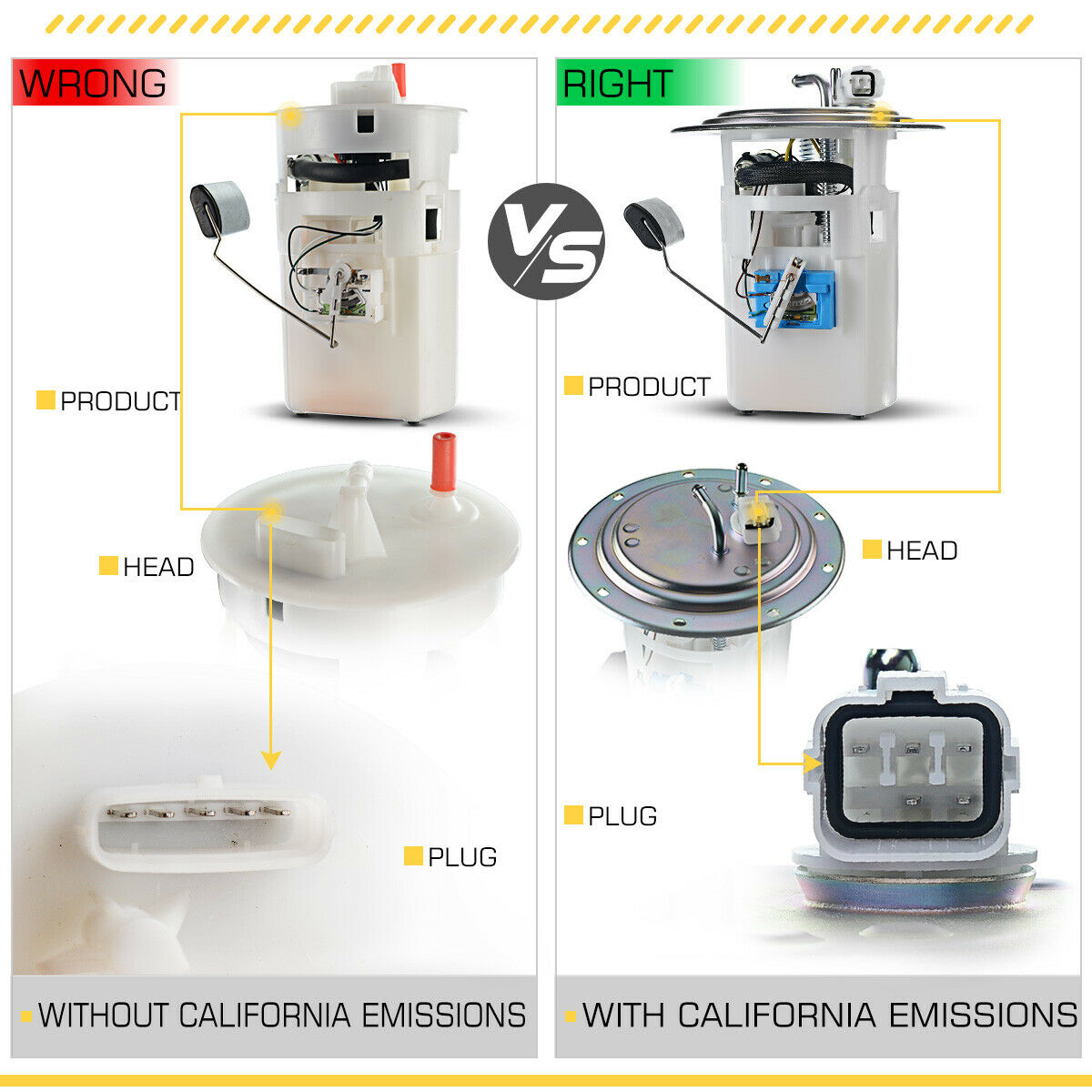 WRONG

PRODUCT

HEAD

PLUG

WITHOUT CALIFORNIA EMISSIONS

VS

RIGHT

PRODUCT

HEAD

PLUG

WITH CALIFORNIA EMISSIONS