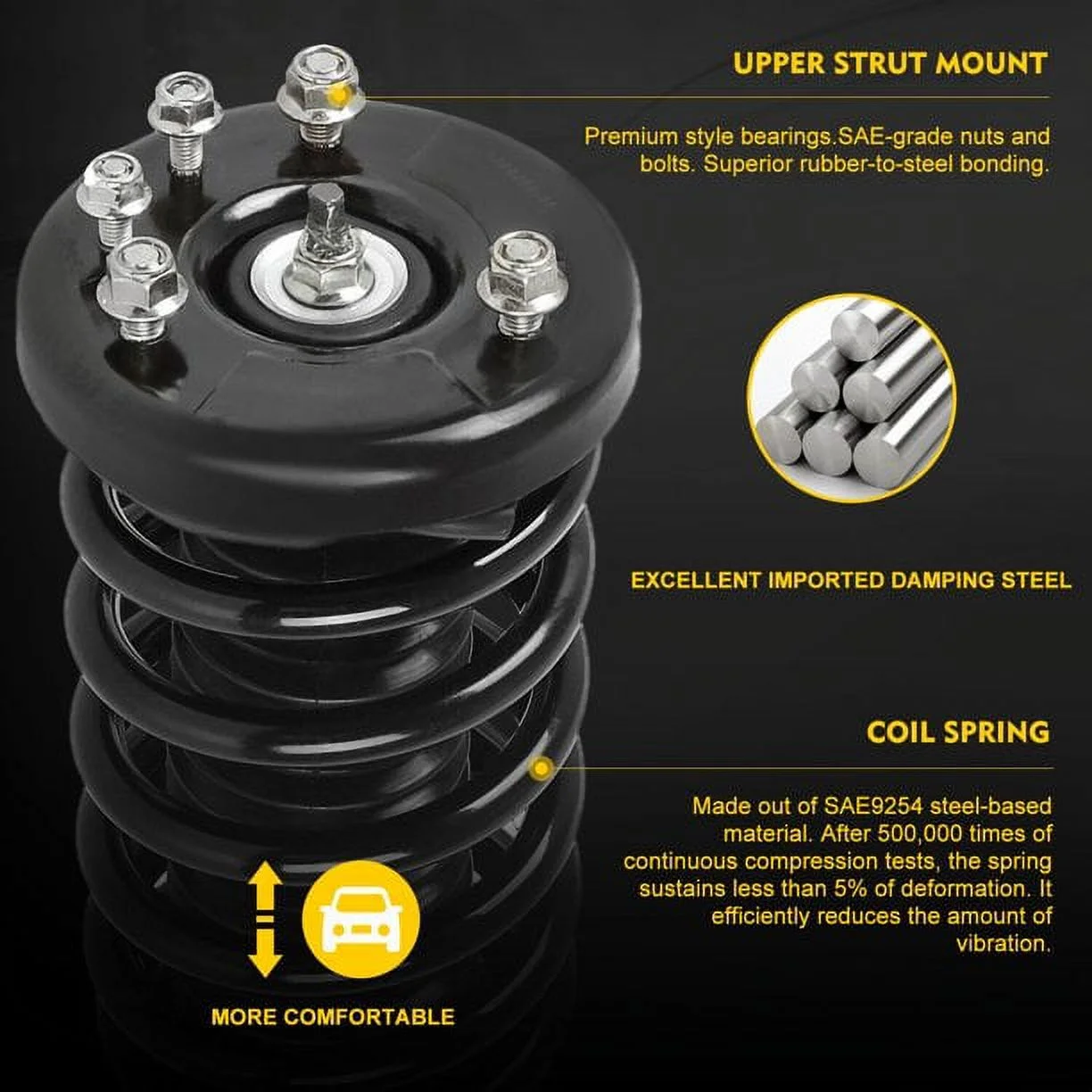 UPPER STRUT MOUNT

Premium style bearings.SAE-grade nuts and bolts. Superior rubber-to-steel bonding.

EXCELLENT IMPORTED DAMPING STEEL

COIL SPRING

Made out of SAE9254 steel-based material. After 500,000 times of continuous compression tests, the spring sustains less than 5% of deformation. It efficiently reduces the amount of vibration.

MORE COMFORTABLE