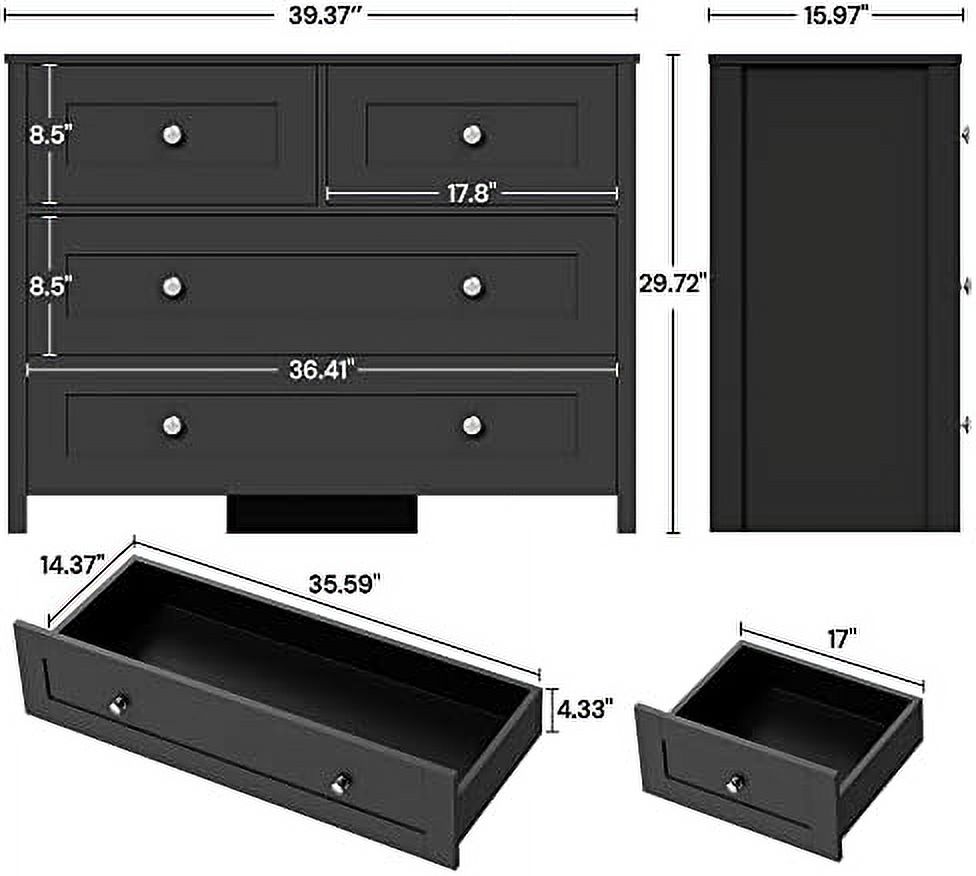 39.37"

15.97"

8.5"

17.8"

8.5"

29.72"

36.41"

14.37"

35.59"

4.33"

17"