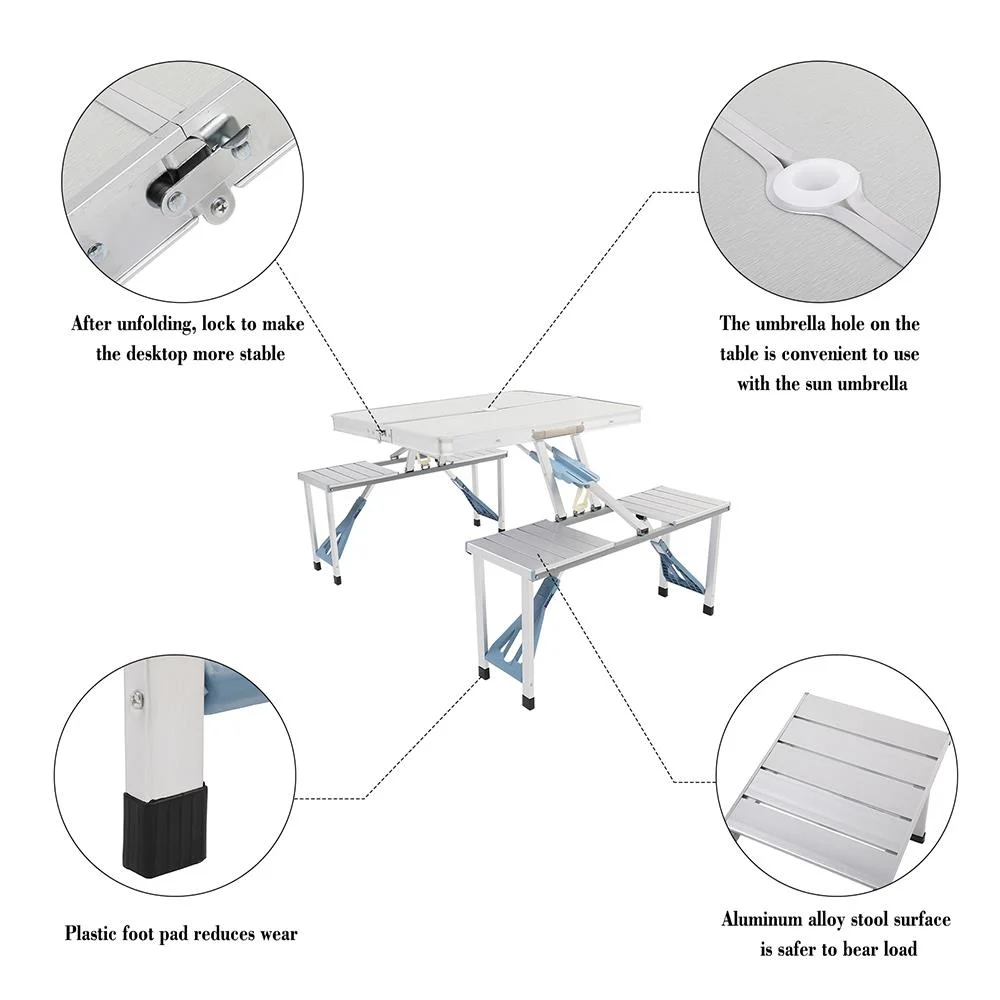 After unfolding, lock to make the desktop more stable

The umbrella hole on the table is convenient to use with the sun umbrella

Plastic foot pad reduces wear

Aluminum alloy stool surface is safer to bear load