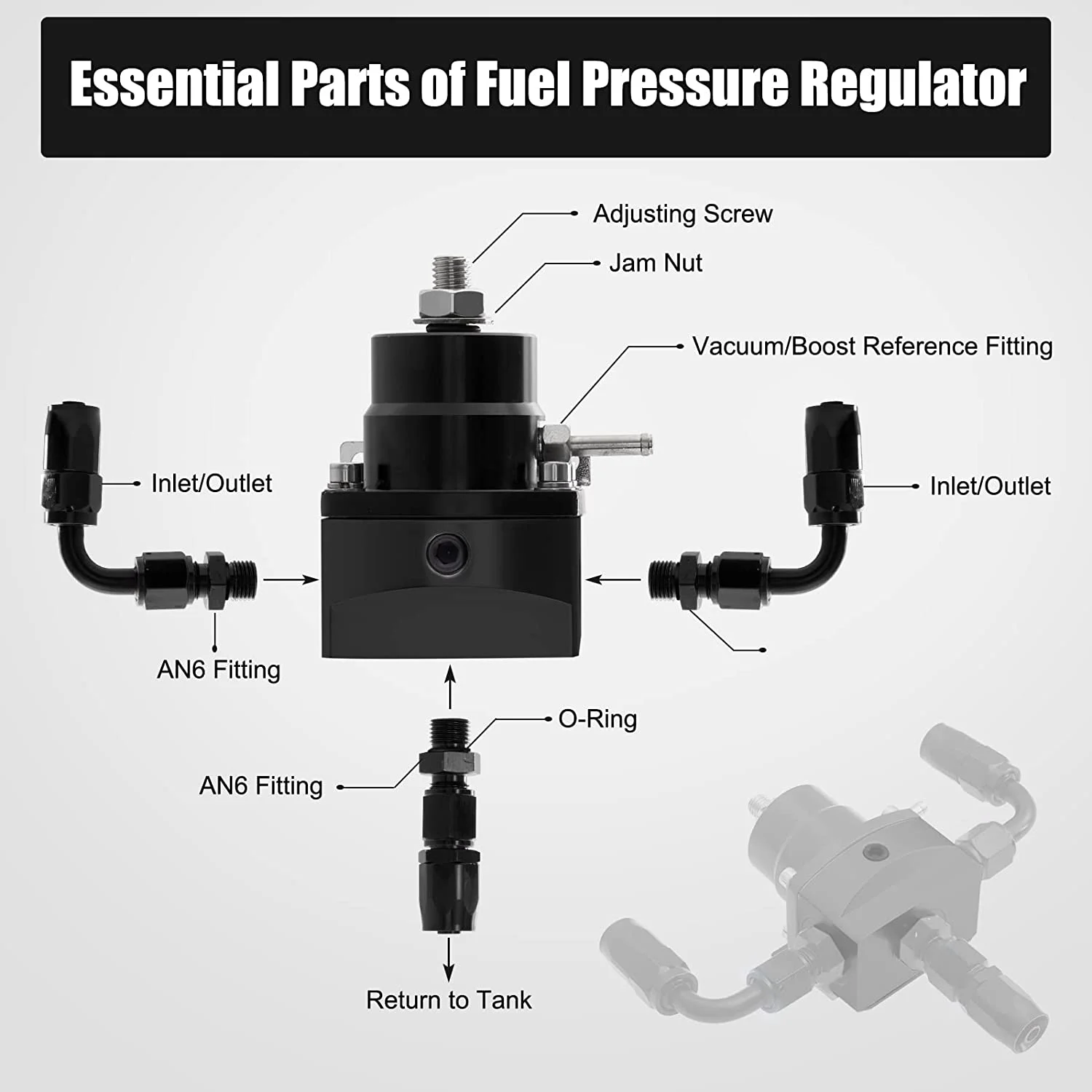 Essential Parts of Fuel Pressure Regulator

Adjusting Screw

Jam Nut

Vacuum/Boost Reference Fitting

Inlet/Outlet

Inlet/Outlet

AN6 Fitting

O-Ring

AN6 Fitting

Return to Tank