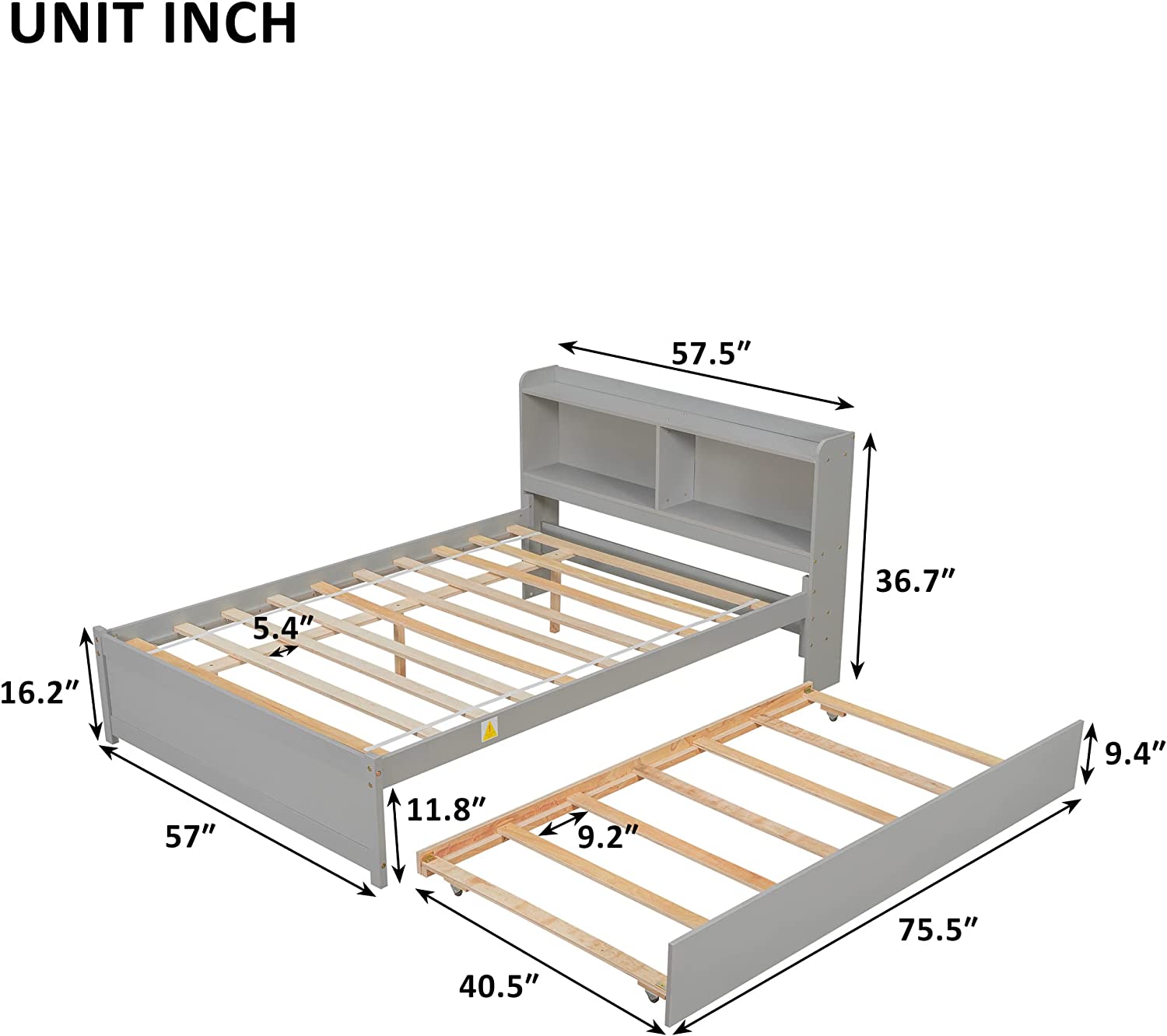 UNIT INCH

57.5″

36.7″

5.4″

16.2″

9.4″

11.8″

57″

9.2″

75.5″

40.5″