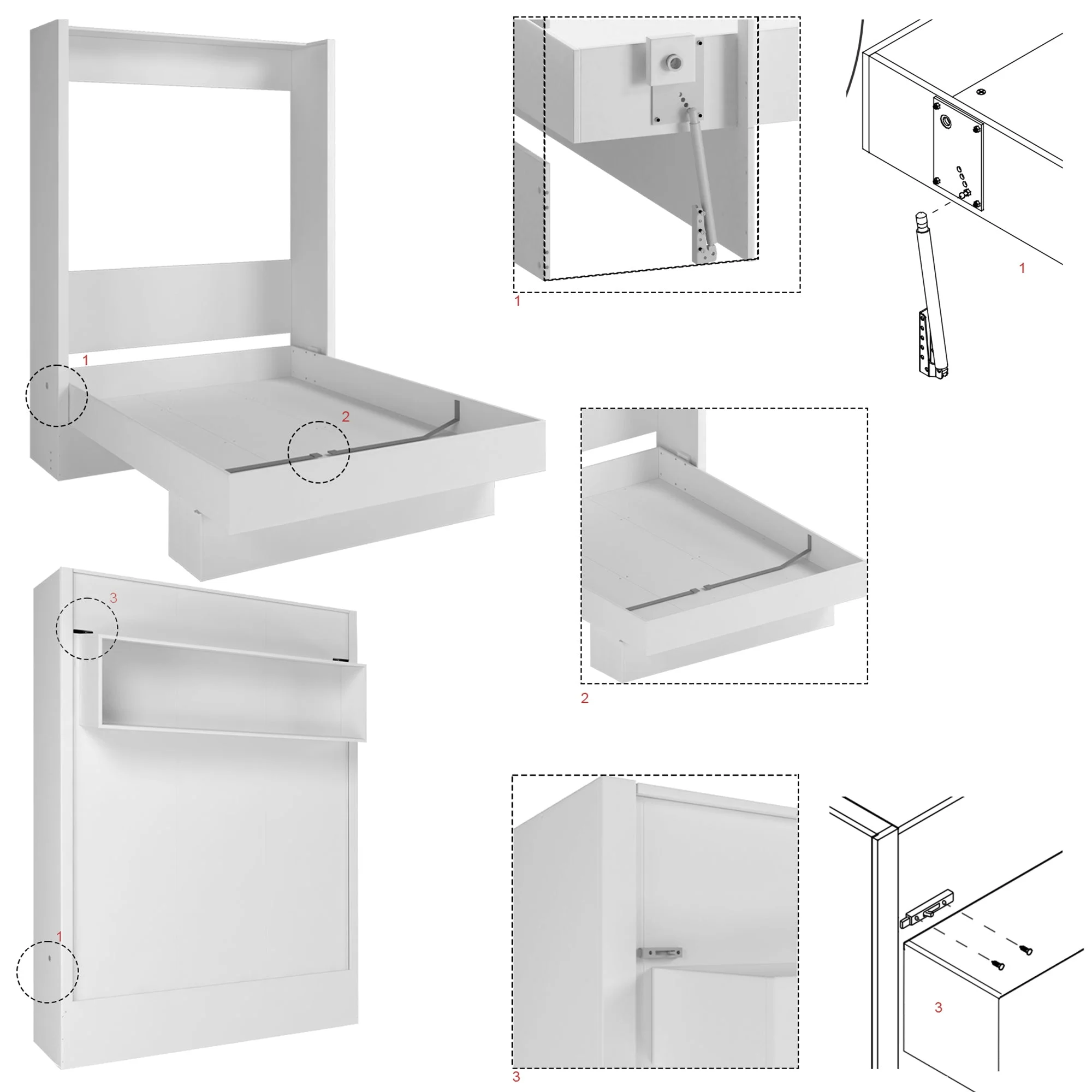 1

2

3

1

1

1

2

3

3