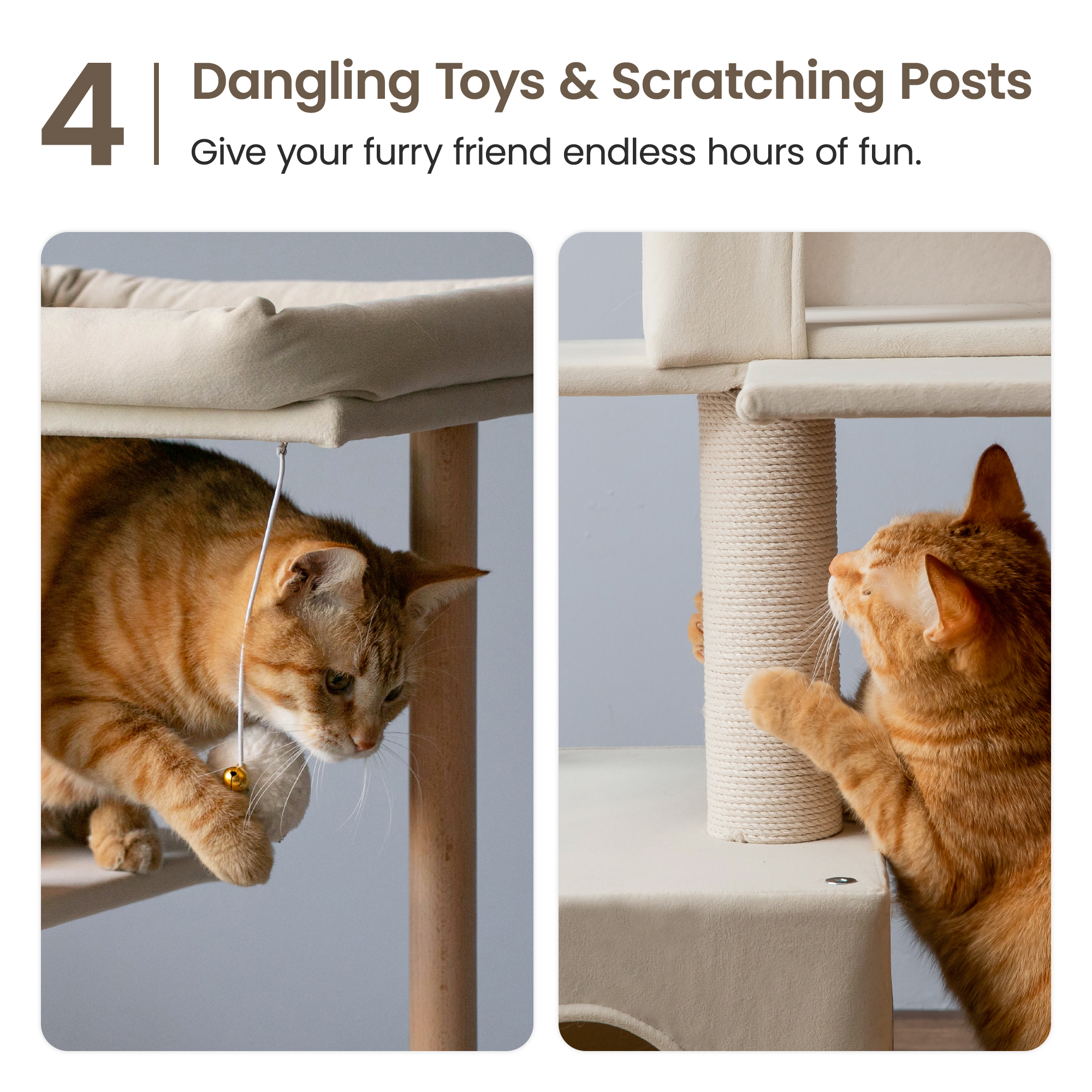 4

Dangling Toys & Scratching Posts

Give your furry friend endless hours of fun.